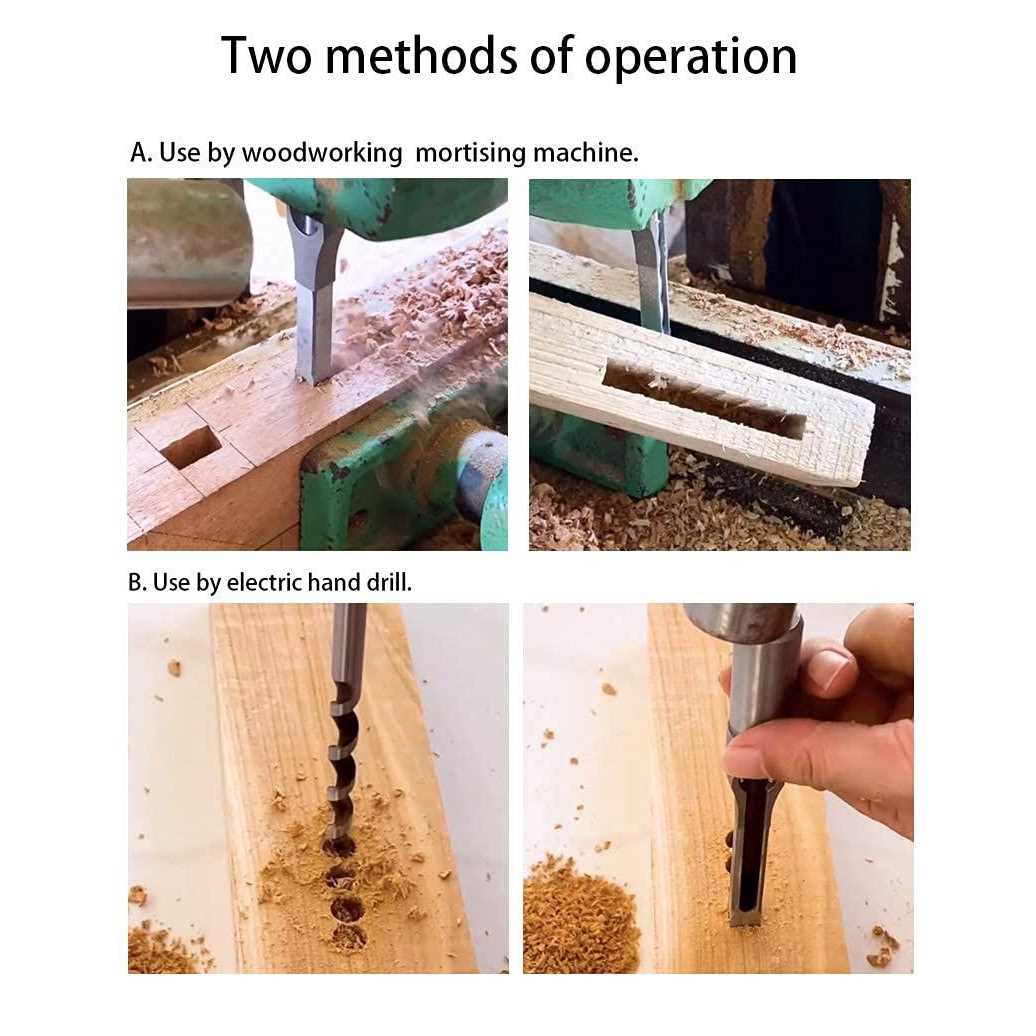 Two methods of operation

A. Use by woodworking  mortising machine.

B. Use by electric hand drill.