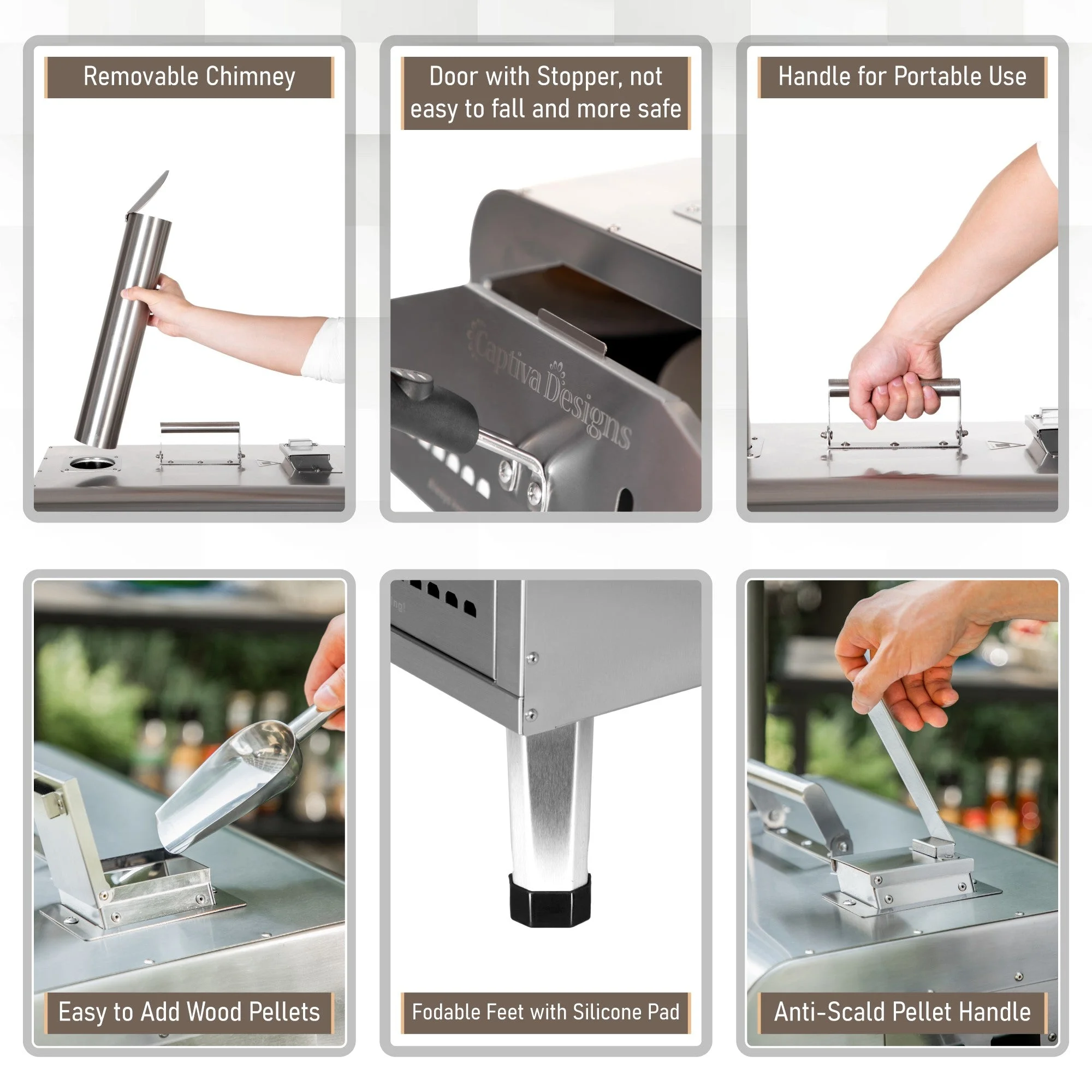 Removable Chimney

Door with Stopper, not easy to fall and more safe

Captiva Designs

Handle for Portable Use

Easy to Add Wood Pellets

Fodable Feet with Silicone Pad

Anti-Scald Pellet Handle