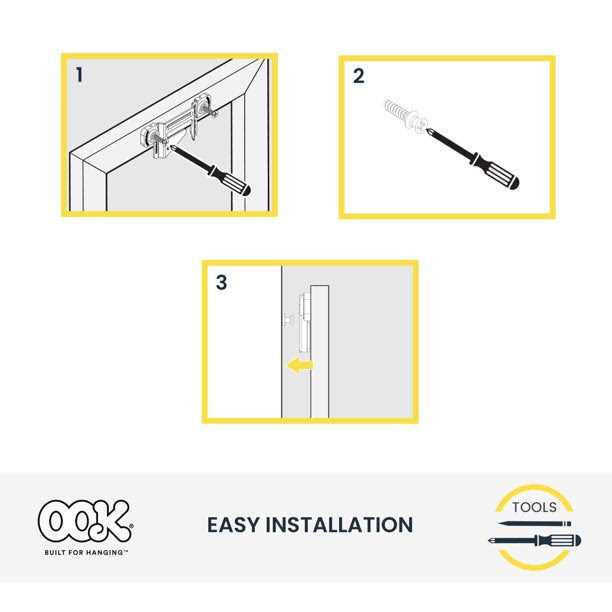 1

2

3

OOK®
BUILT FOR HANGING™

EASY INSTALLATION

TOOLS