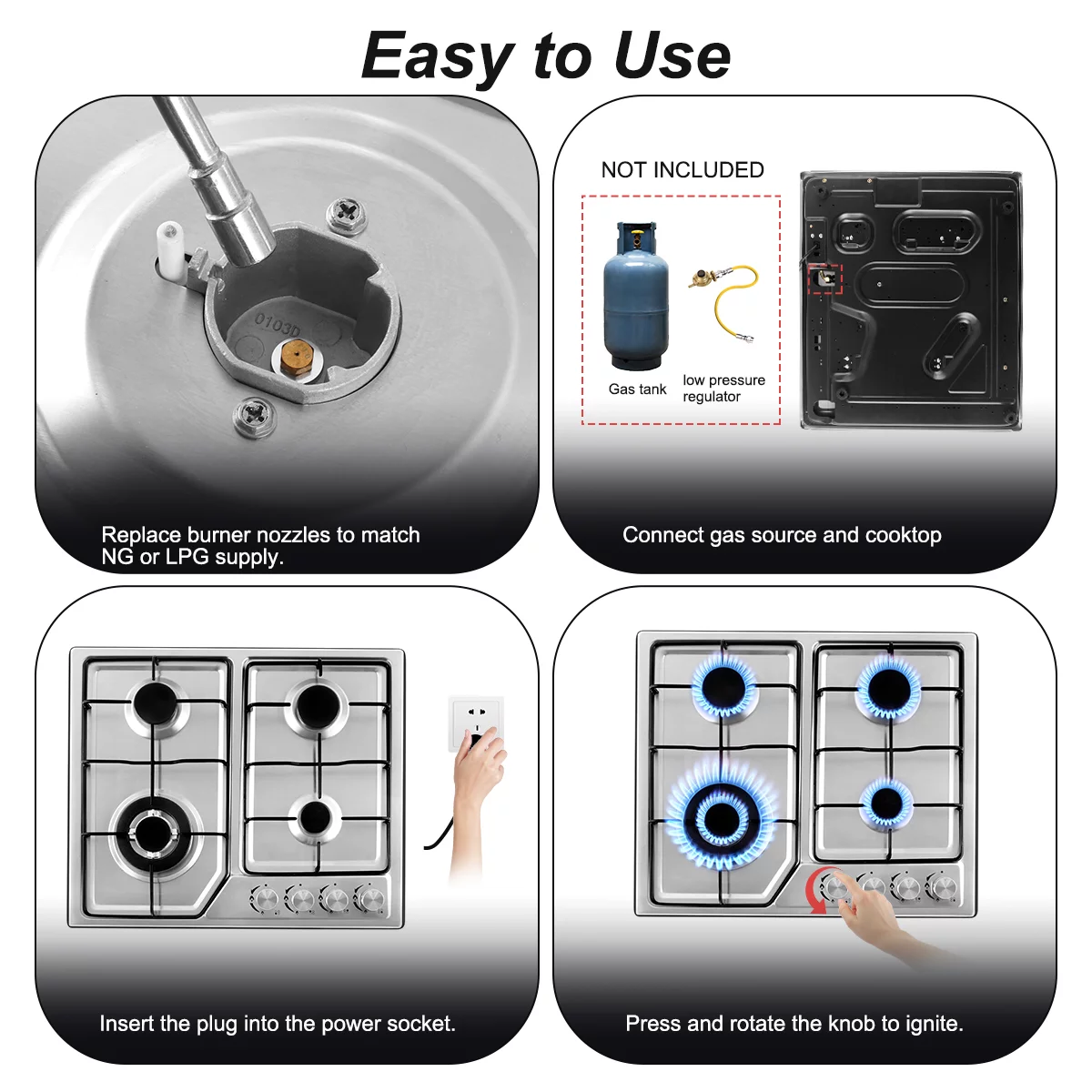 Easy to Use

0103D

Replace burner nozzles to match NG or LPG supply.

NOT INCLUDED

Gas tank

low pressure regulator

Connect gas source and cooktop

Insert the plug into the power socket.

Press and rotate the knob to ignite.