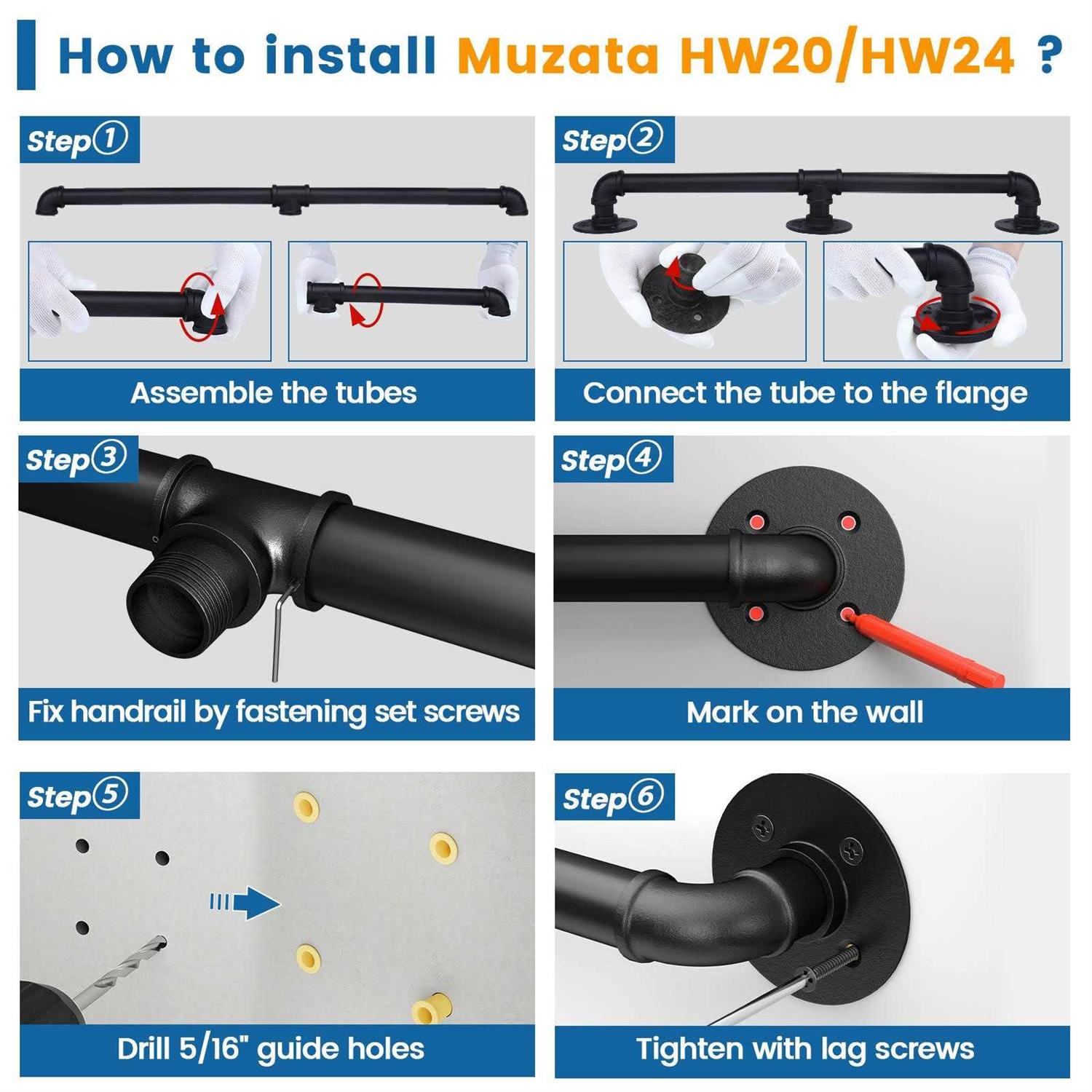 How to install Muzata HW20/HW24 ?

Step①

Assemble the tubes

Step②

Connect the tube to the flange

Step③

Fix handrail by fastening set screws

Step④

Mark on the wall

Step⑤

Drill 5/16" guide holes

Step⑥

Tighten with lag screws