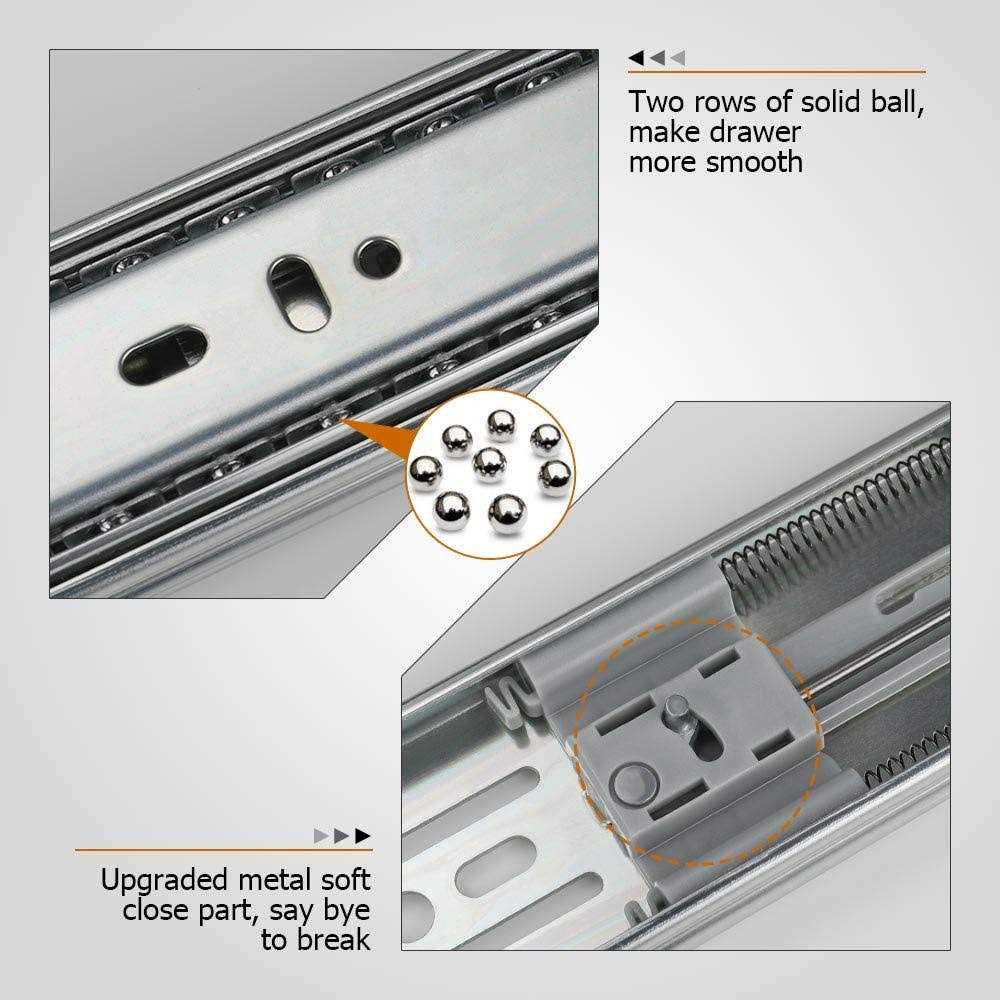 Two rows of solid ball, make drawer more smooth

Upgraded metal soft close part, say bye to break