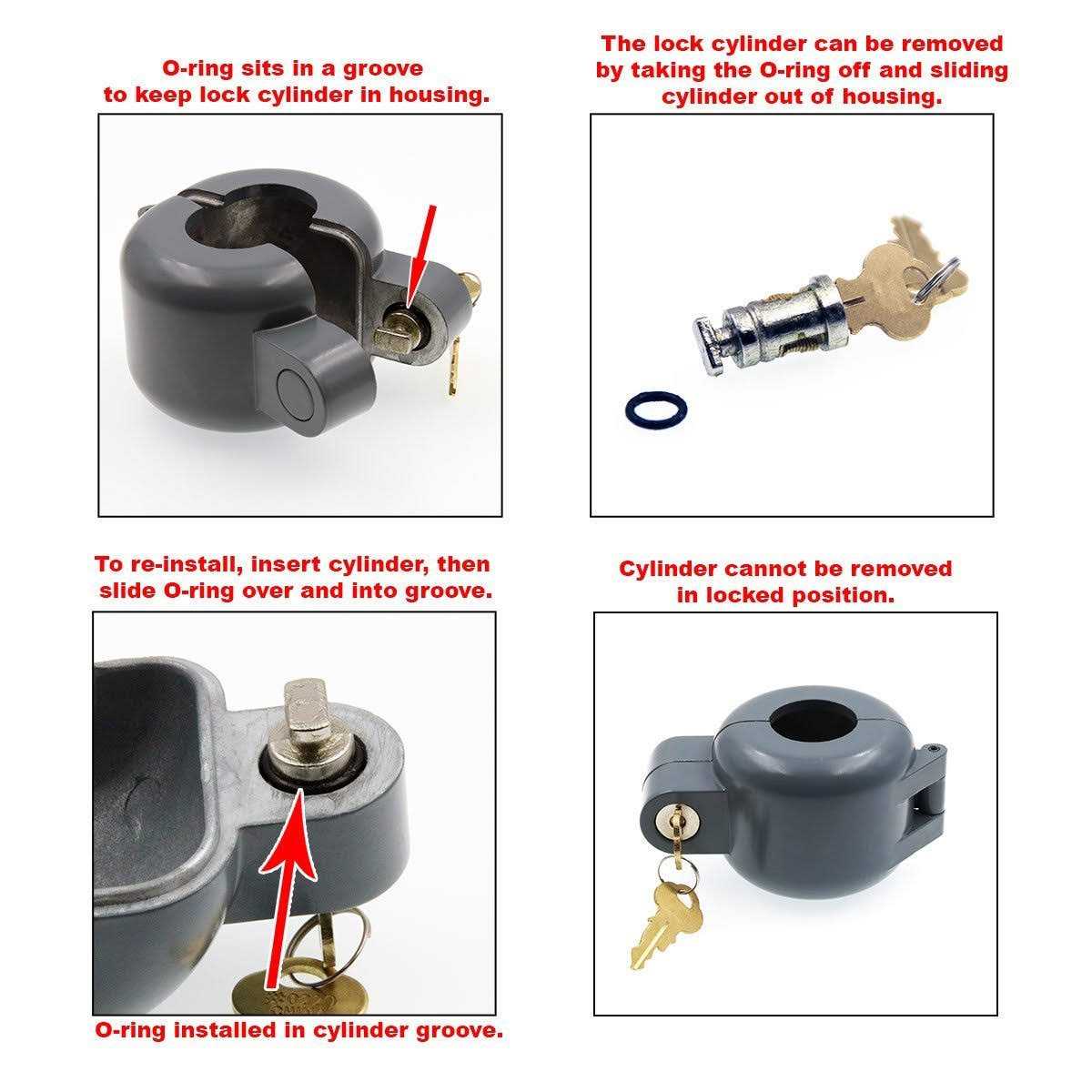 O-ring sits in a groove to keep lock cylinder in housing.

The lock cylinder can be removed by taking the O-ring off and sliding cylinder out of housing.

To re-install, insert cylinder, then slide O-ring over and into groove.

O-ring installed in cylinder groove.

Cylinder cannot be removed in locked position.