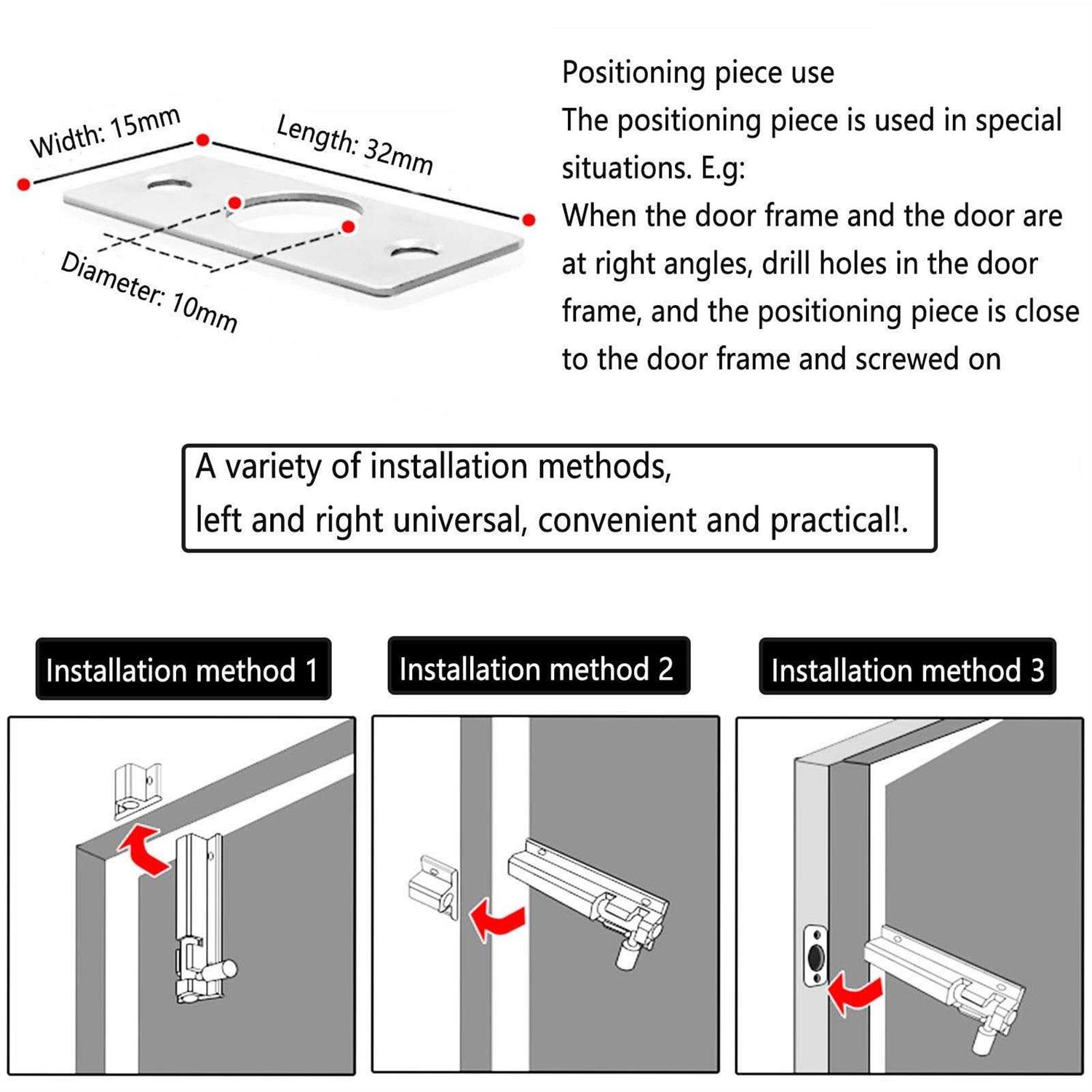 Width: 15mm
Length: 32mm
Diameter: 10mm

Positioning piece use
The positioning piece is used in special situations. E.g:
When the door frame and the door are at right angles, drill holes in the door frame, and the positioning piece is close to the door frame and screwed on

A variety of installation methods,
left and right universal, convenient and practical!.

Installation method 1

Installation method 2

Installation method 3