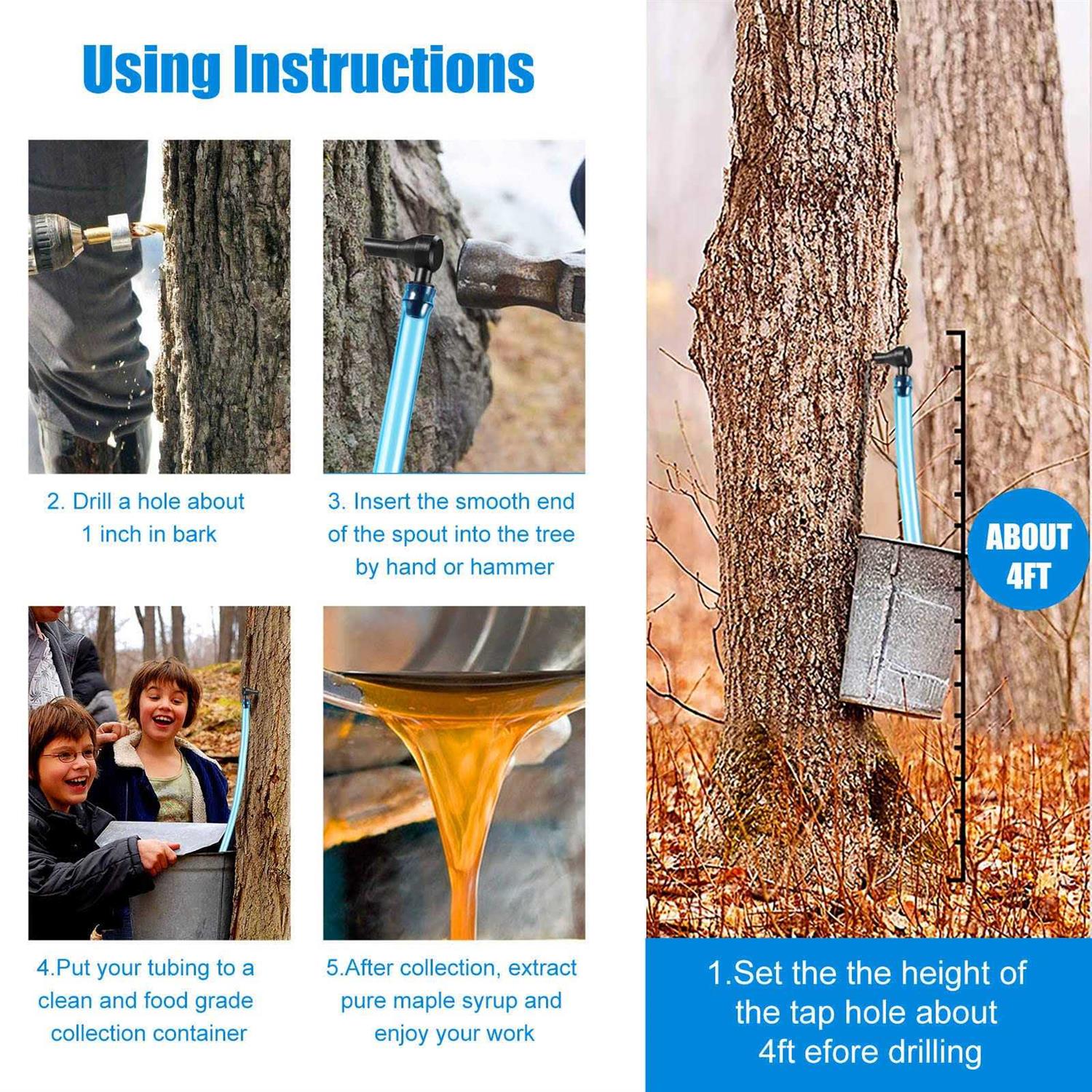 Using Instructions

2. Drill a hole about 1 inch in bark

3. Insert the smooth end of the spout into the tree by hand or hammer

4.Put your tubing to a clean and food grade collection container

5.After collection, extract pure maple syrup and enjoy your work

ABOUT 4FT

1.Set the the height of the tap hole about 4ft efore drilling