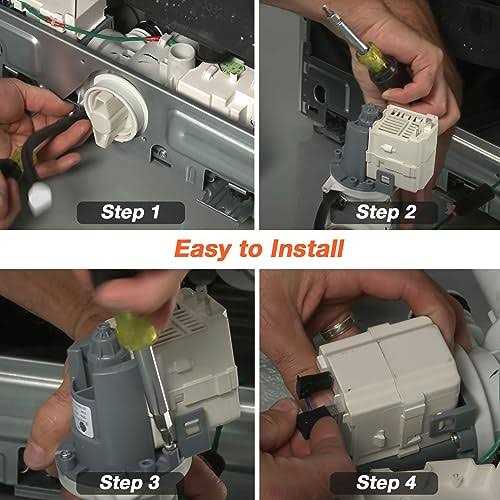 Step 1

Step 2

Easy to Install

Step 3

Step 4