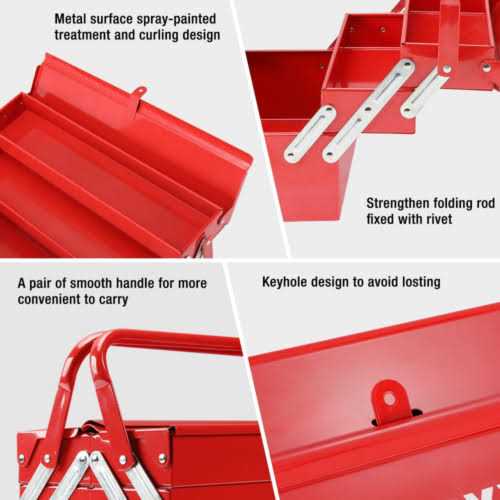 Metal surface spray-painted treatment and curling design

Strengthen folding rod fixed with rivet

A pair of smooth handle for more convenient to carry

Keyhole design to avoid losting