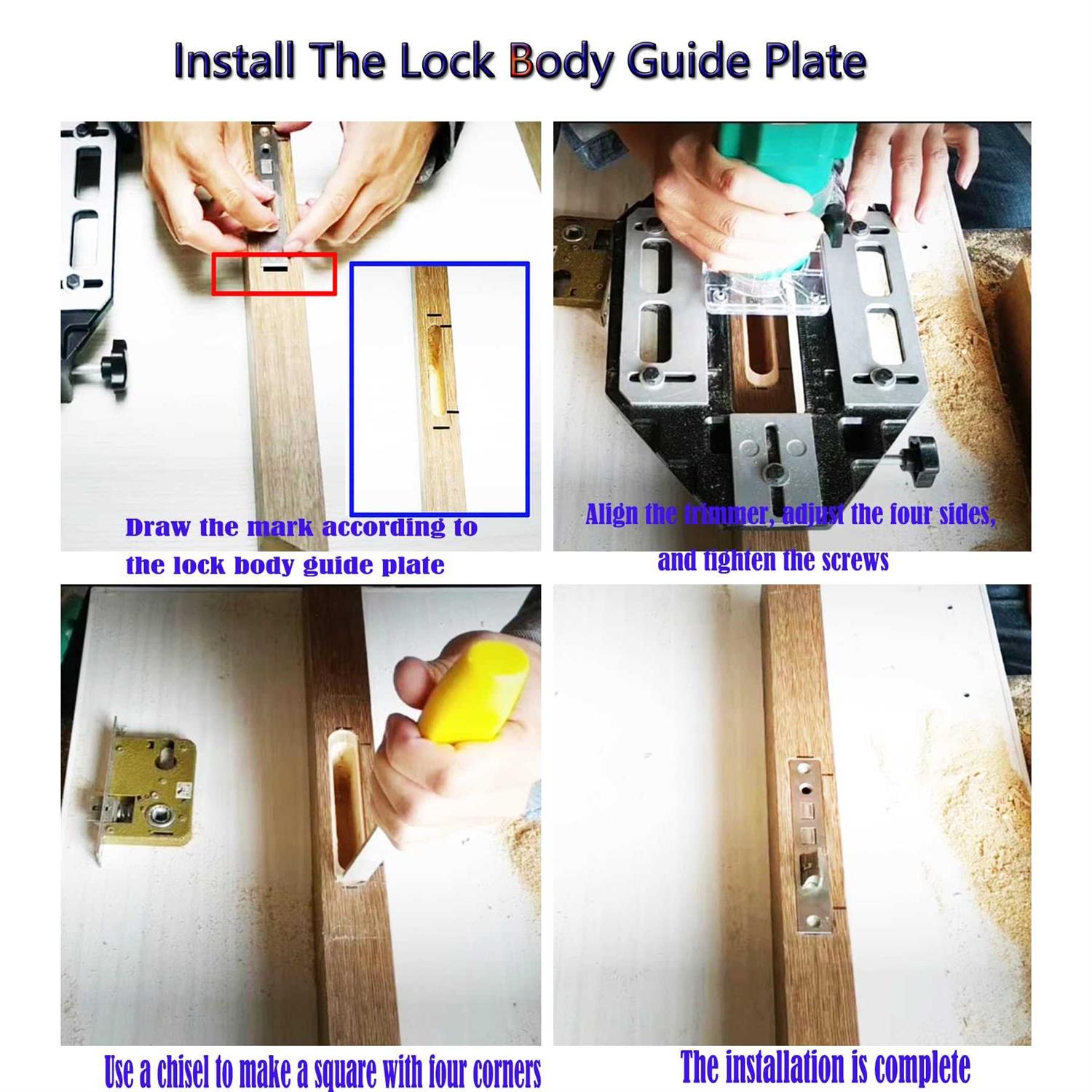 Install The Lock Body Guide Plate

Draw the mark according to the lock body guide plate

Align the trimmer, adjust the four sides, and tighten the screws

Use a chisel to make a square with four corners

The installation is complete