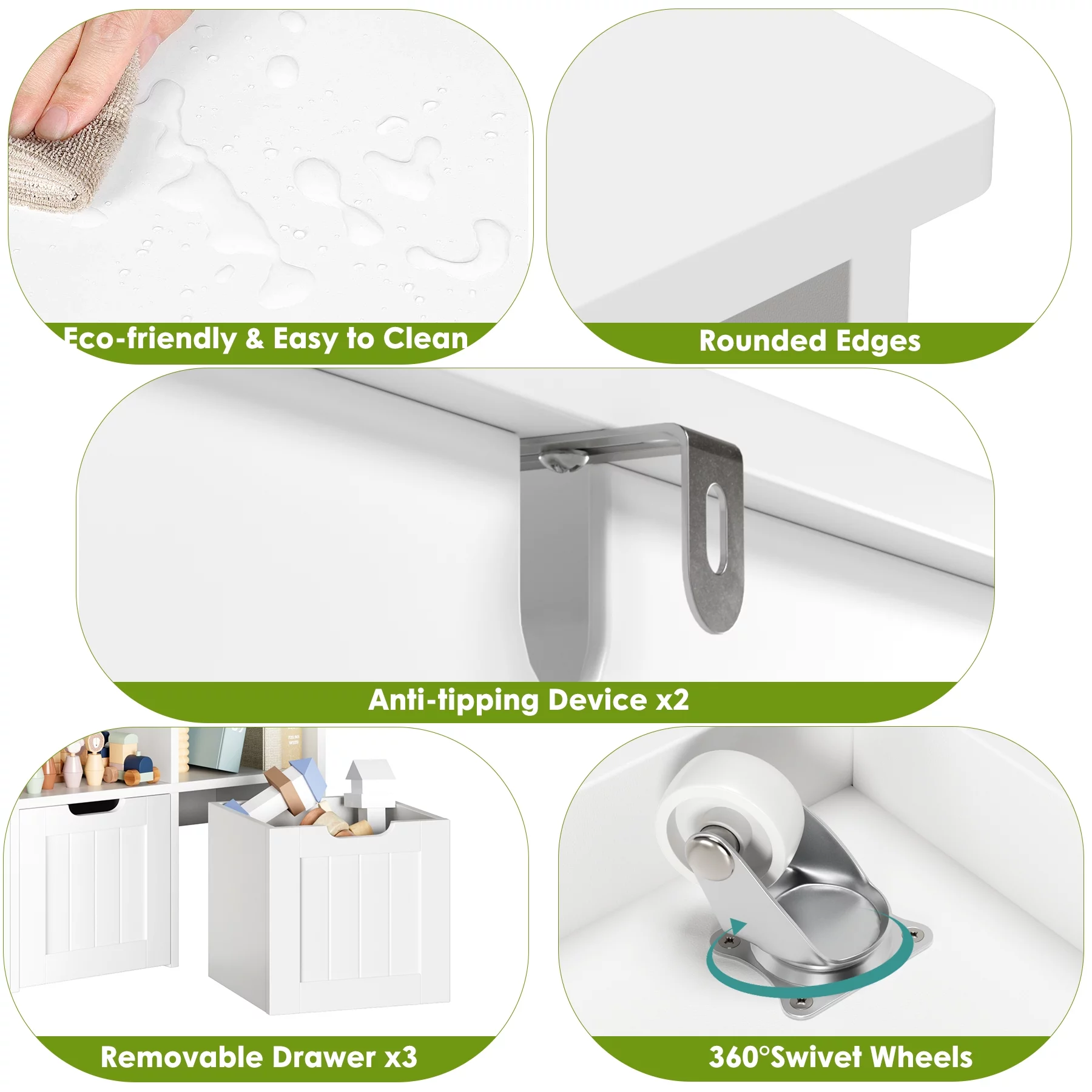 Eco-friendly & Easy to Clean

Rounded Edges

Anti-tipping Device x2

Removable Drawer x3

360°Swivet Wheels