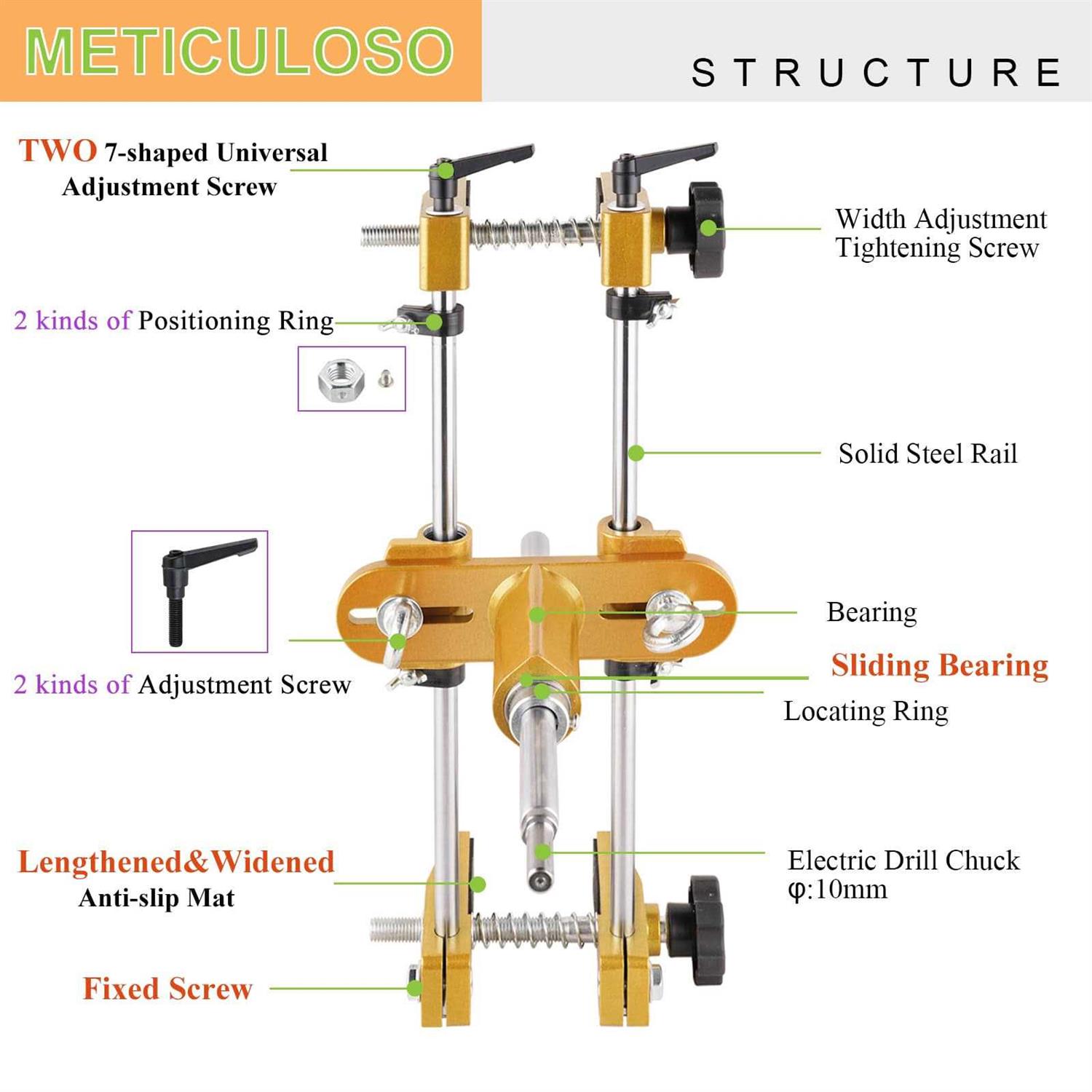 METICULOSO

STRUCTURE

TWO 7-shaped Universal Adjustment Screw

Width Adjustment Tightening Screw

2 kinds of Positioning Ring

Solid Steel Rail

Bearing

Sliding Bearing

2 kinds of Adjustment Screw

Locating Ring

Lengthened&Widened Anti-slip Mat

Electric Drill Chuck φ:10mm

Fixed Screw