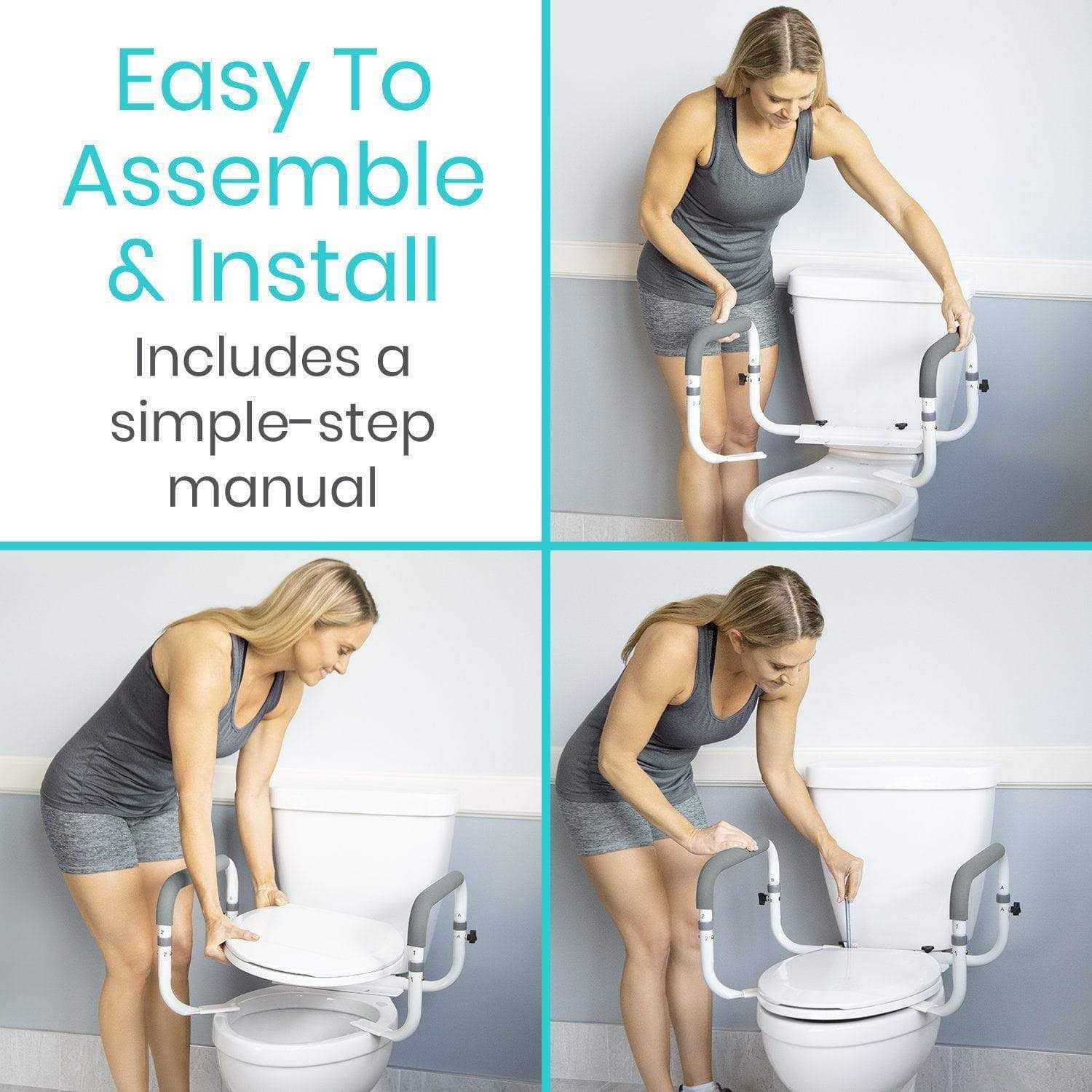 Easy To Assemble & Install

Includes a simple-step manual