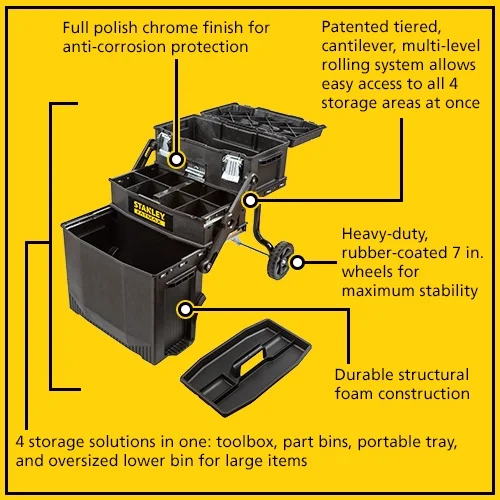 Full polish chrome finish for anti-corrosion protection

Patented tiered, cantilever, multi-level rolling system allows easy access to all 4 storage areas at once

STANLEY FATMAX

Heavy-duty, rubber-coated 7 in. wheels for maximum stability

Durable structural foam construction

4 storage solutions in one: toolbox, part bins, portable tray, and oversized lower bin for large items