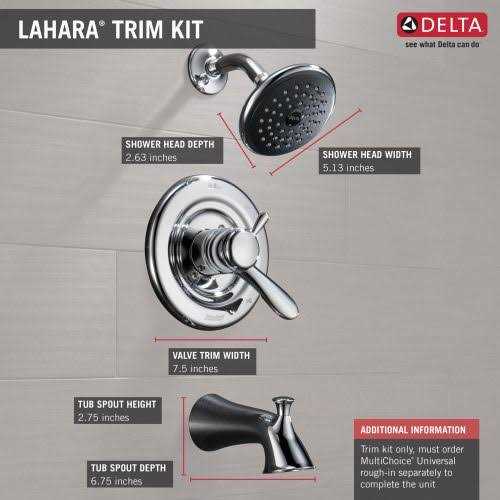 LAHARA® TRIM KIT

DELTA
see what Delta can do

SHOWER HEAD DEPTH
2.63 inches

SHOWER HEAD WIDTH
5.13 inches

VALVE TRIM WIDTH
7.5 inches

TUB SPOUT HEIGHT
2.75 inches

TUB SPOUT DEPTH
6.75 inches

ADDITIONAL INFORMATION
Trim kit only, must order MultiChoice® Universal rough-in separately to complete the unit