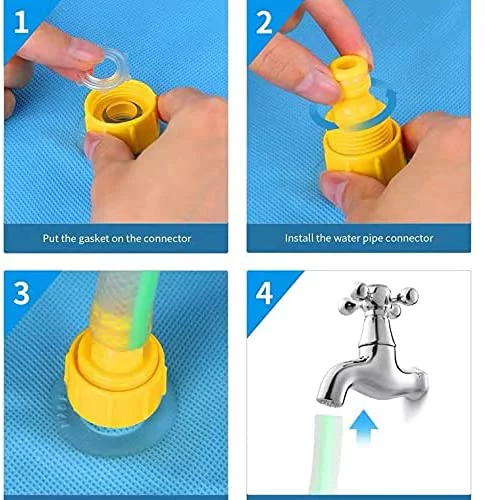 1

Put the gasket on the connector

2

Install the water pipe connector

3

4