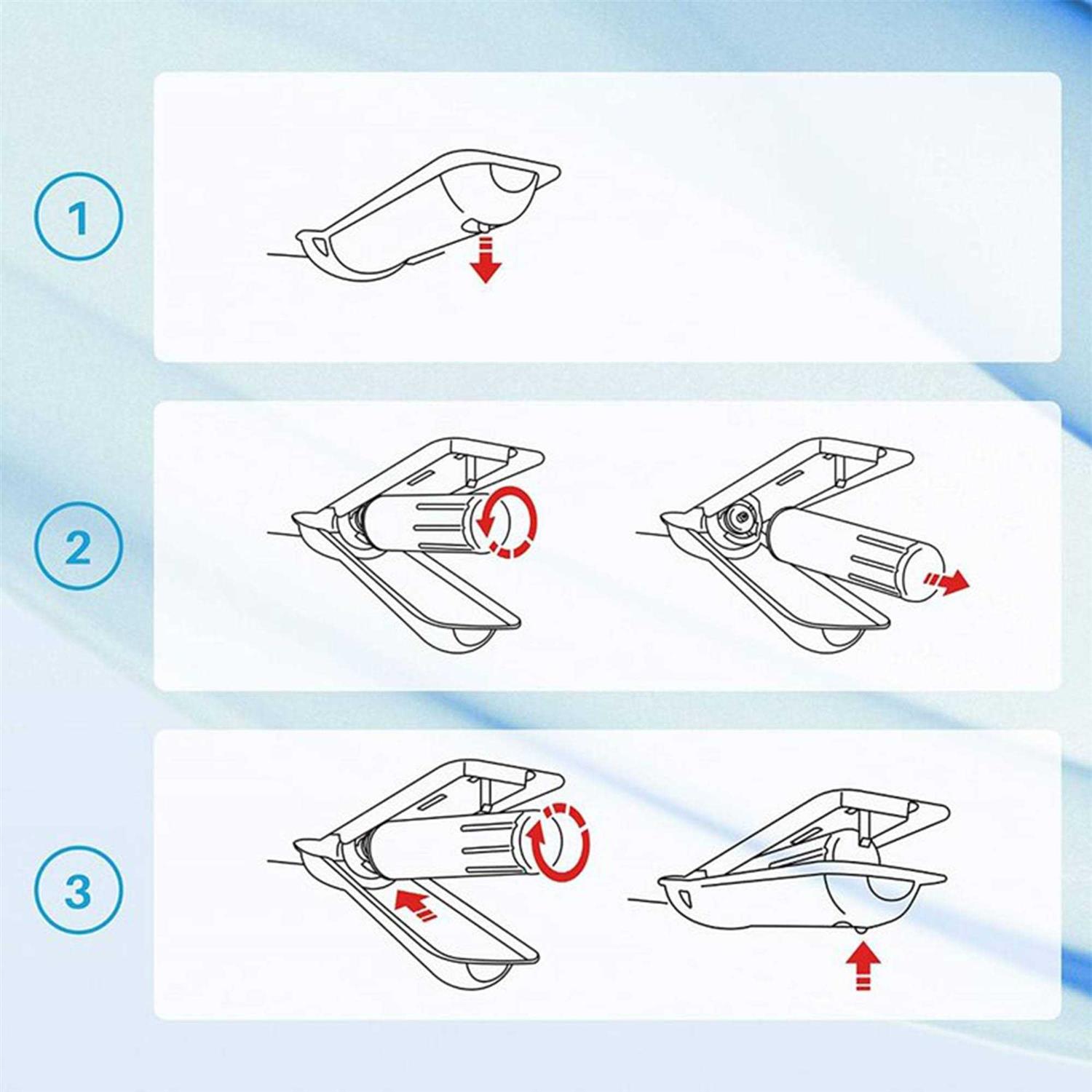 1

2

3