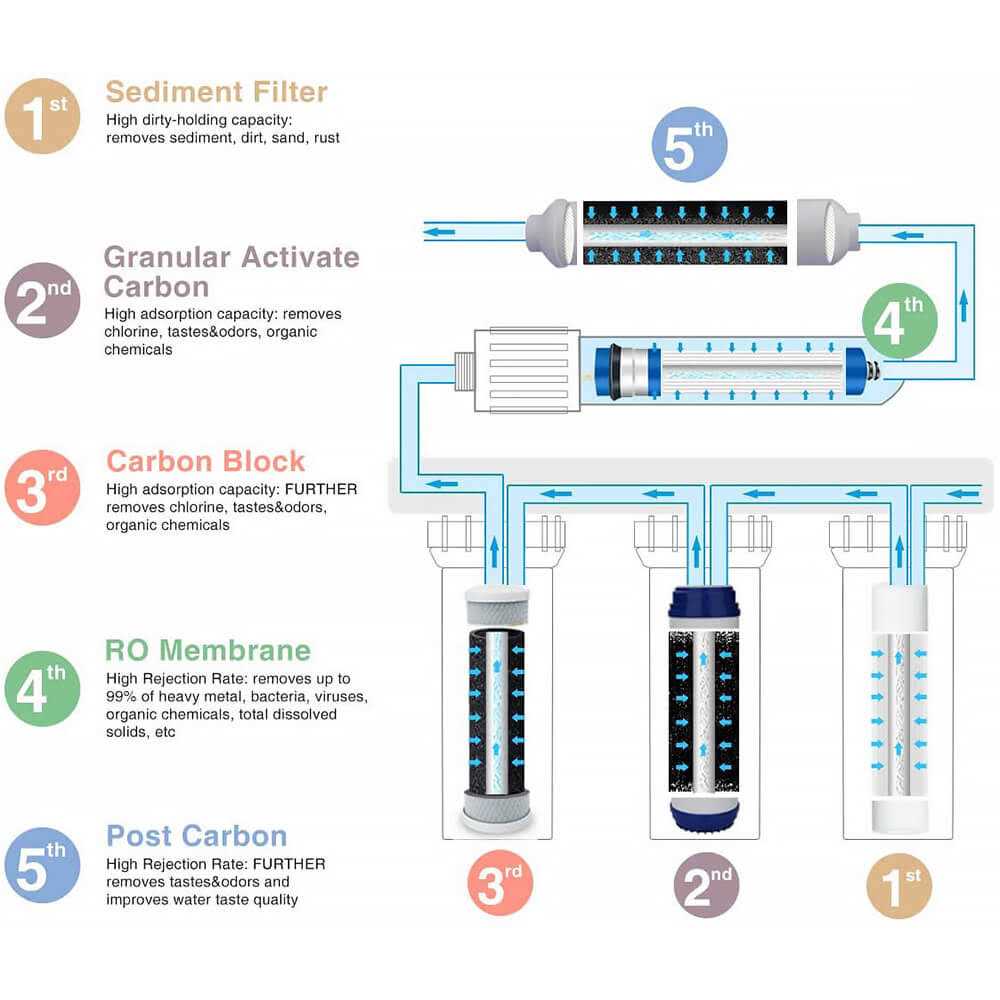 1st Sediment Filter
High dirty-holding capacity: removes sediment, dirt, sand, rust

2nd Granular Activate Carbon
High adsorption capacity: removes chlorine, tastes&odors, organic chemicals

3rd Carbon Block
High adsorption capacity: FURTHER removes chlorine, tastes&odors, organic chemicals

4th RO Membrane
High Rejection Rate: removes up to 99% of heavy metal, bacteria, viruses, organic chemicals, total dissolved solids, etc

5th Post Carbon
High Rejection Rate: FURTHER removes tastes&odors and improves water taste quality

5th

4th

3rd

2nd

1st