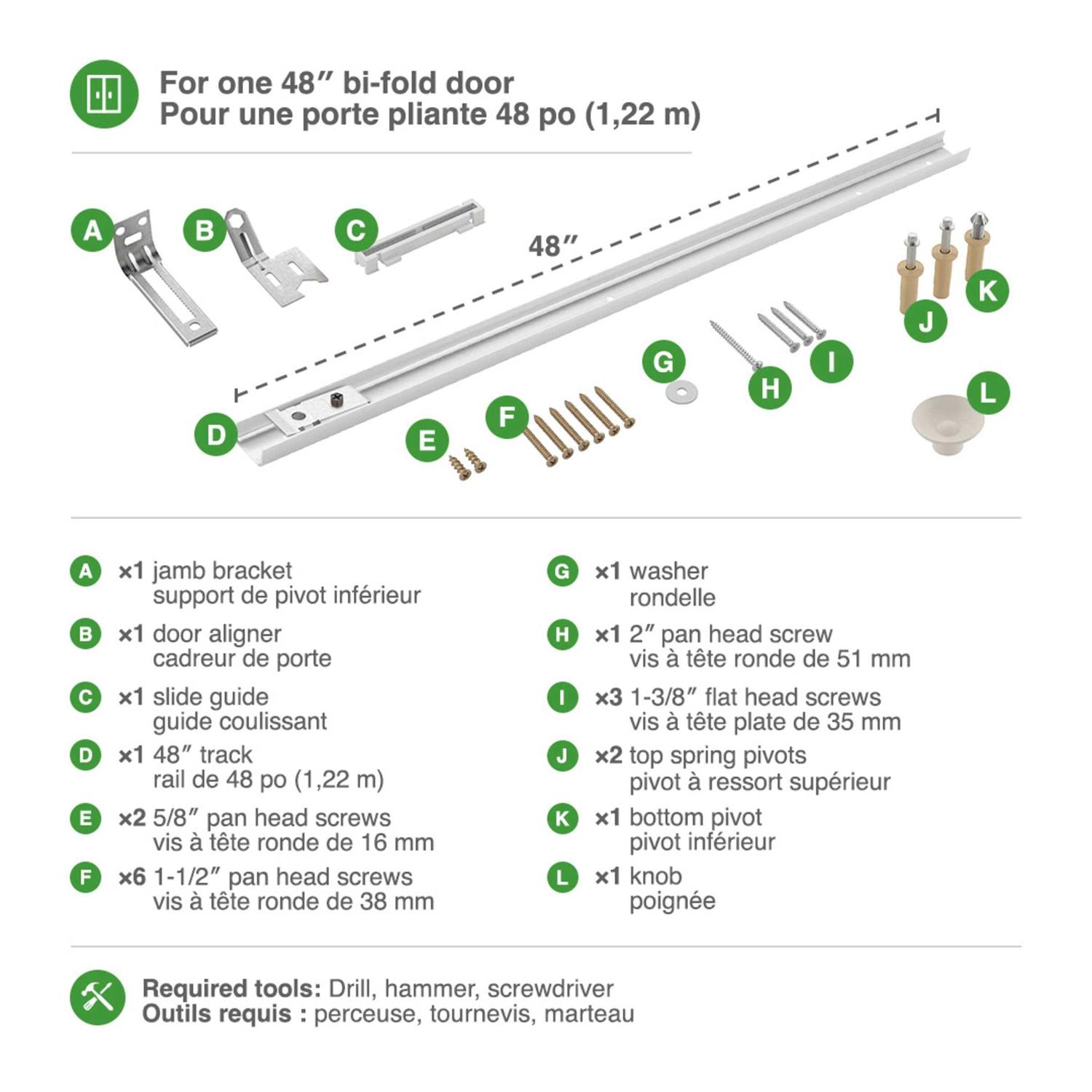 For one 48″ bi-fold door
Pour une porte pliante 48 po (1,22 m)

A B C 48″ D E F G H I J K L

A ×1 jamb bracket
support de pivot inférieur

B ×1 door aligner
cadreur de porte

C ×1 slide guide
guide coulissant

D ×1 48″ track
rail de 48 po (1,22 m)

E ×2 5/8″ pan head screws
vis à tête ronde de 16 mm

F ×6 1-1/2″ pan head screws
vis à tête ronde de 38 mm

G ×1 washer
rondelle

H ×1 2″ pan head screw
vis à tête ronde de 51 mm

I ×3 1-3/8″ flat head screws
vis à tête plate de 35 mm

J ×2 top spring pivots
pivot à ressort supérieur

K ×1 bottom pivot
pivot inférieur

L ×1 knob
poignée

Required tools: Drill, hammer, screwdriver
Outils requis : perceuse, tournevis, marteau