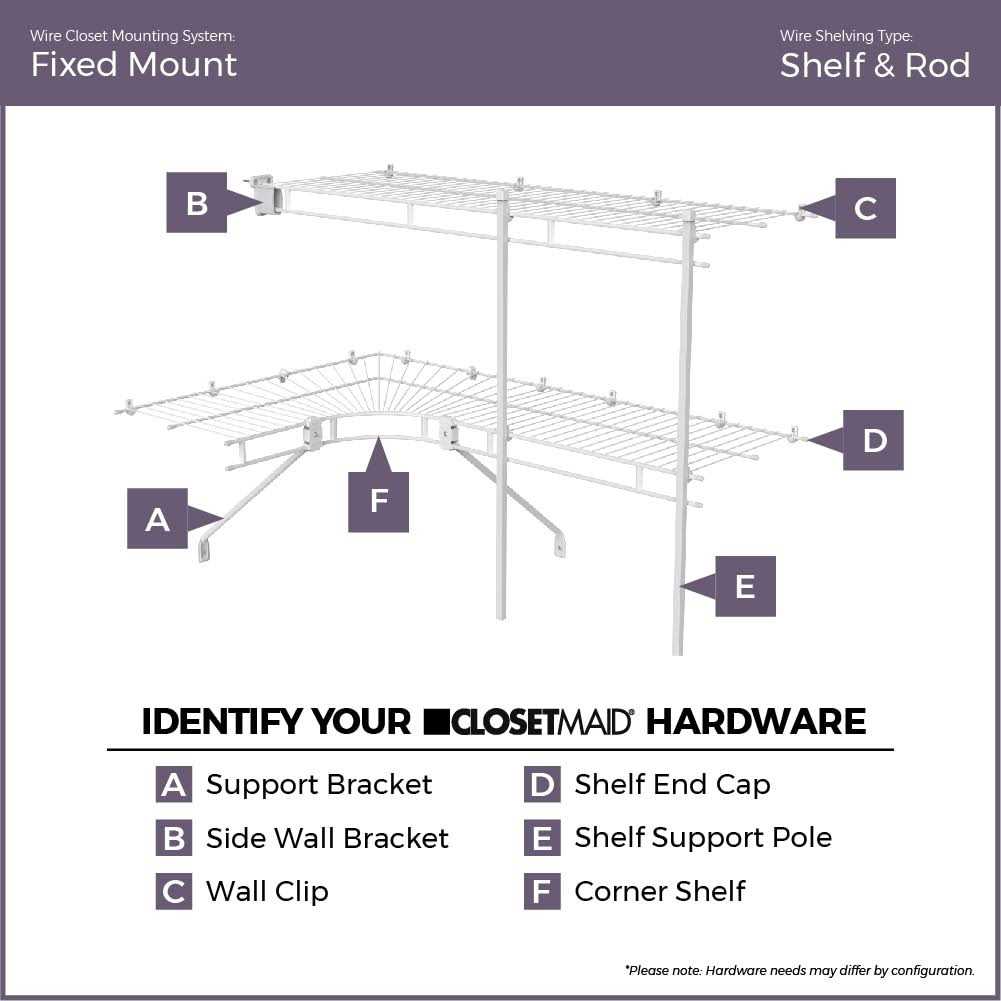 Wire Closet Mounting System:
Fixed Mount

Wire Shelving Type:
Shelf & Rod

B

C

D

A

F

E

IDENTIFY YOUR CLOSETMAID® HARDWARE

A Support Bracket
B Side Wall Bracket
C Wall Clip

D Shelf End Cap
E Shelf Support Pole
F Corner Shelf

*Please note: Hardware needs may differ by configuration.