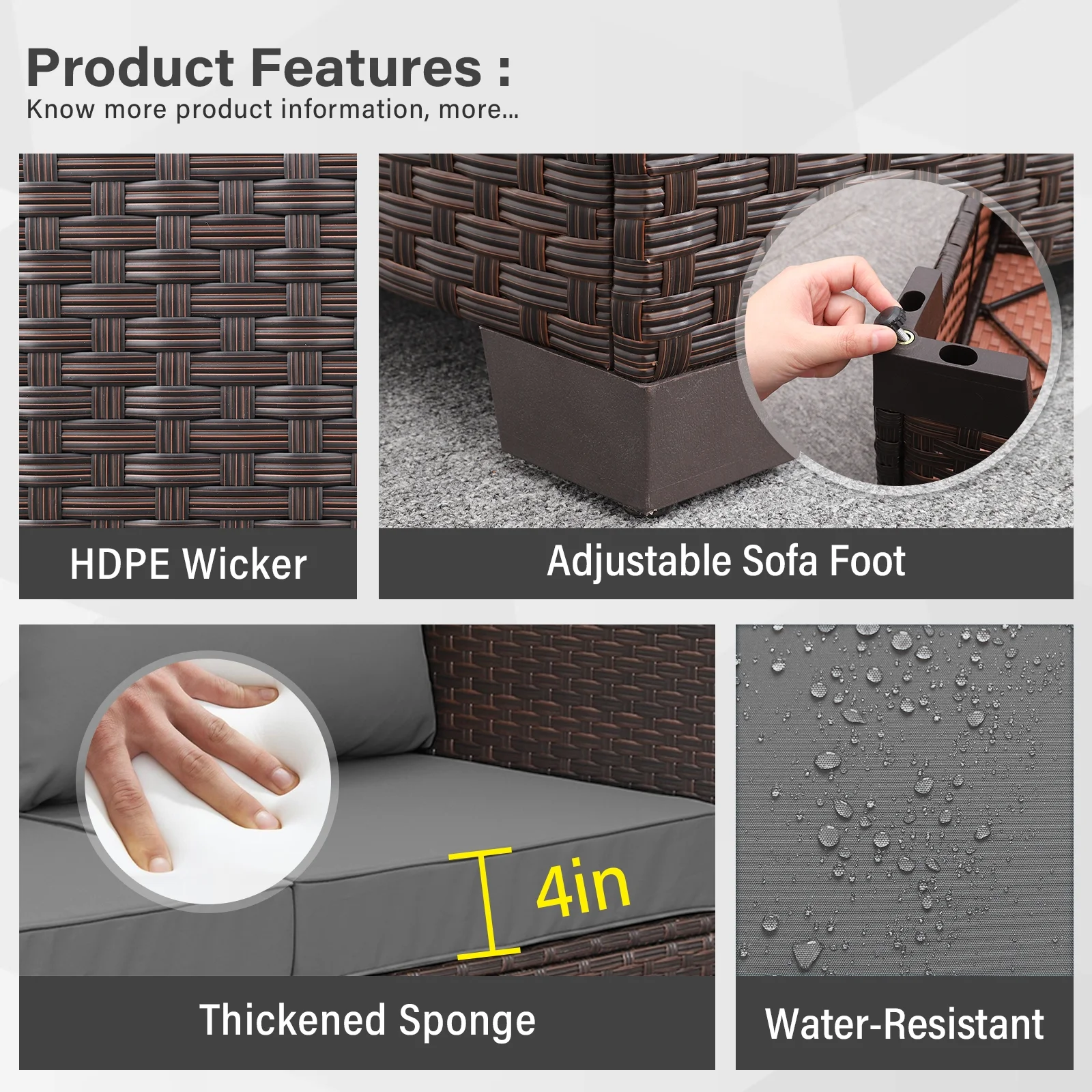 Product Features :
Know more product information, more...

HDPE Wicker

Adjustable Sofa Foot

4in

Thickened Sponge

Water-Resistant