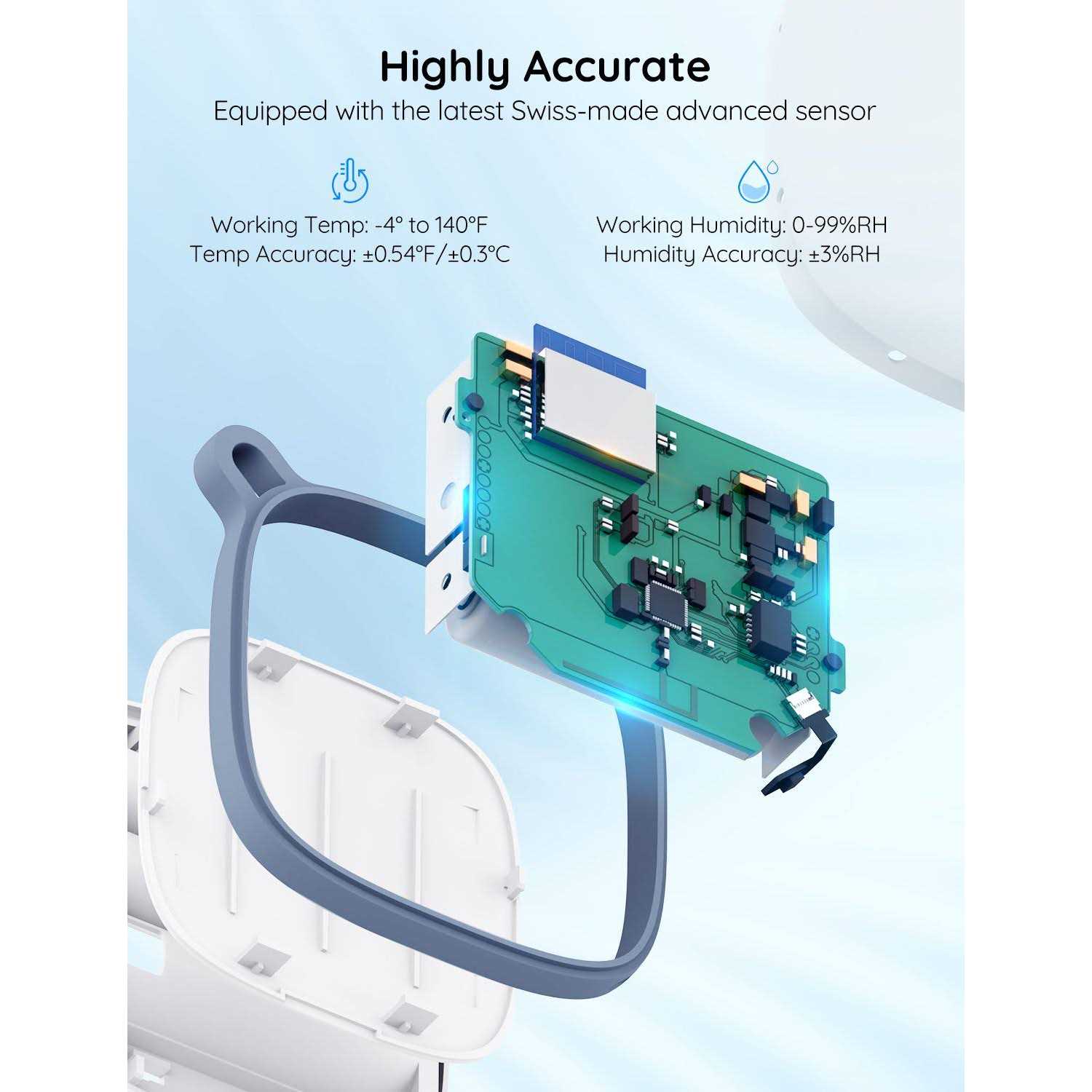 Highly Accurate

Equipped with the latest Swiss-made advanced sensor

Working Temp: -4° to 140°F
Temp Accuracy: ±0.54°F/±0.3°C

Working Humidity: 0-99%RH
Humidity Accuracy: ±3%RH