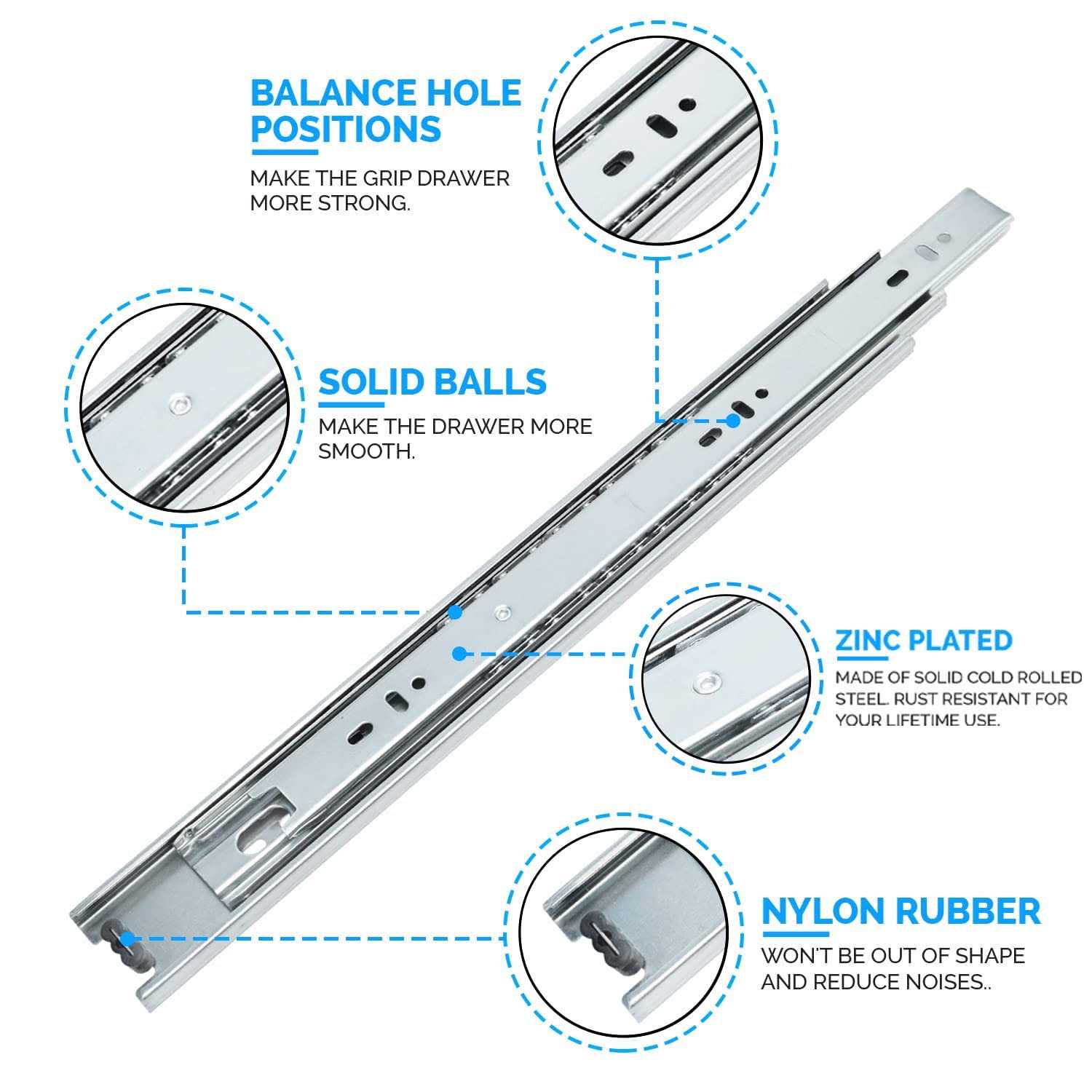 BALANCE HOLE POSITIONS

MAKE THE GRIP DRAWER MORE STRONG.

SOLID BALLS

MAKE THE DRAWER MORE SMOOTH.

ZINC PLATED

MADE OF SOLID COLD ROLLED STEEL. RUST RESISTANT FOR YOUR LIFETIME USE.

NYLON RUBBER

WON'T BE OUT OF SHAPE AND REDUCE NOISES..