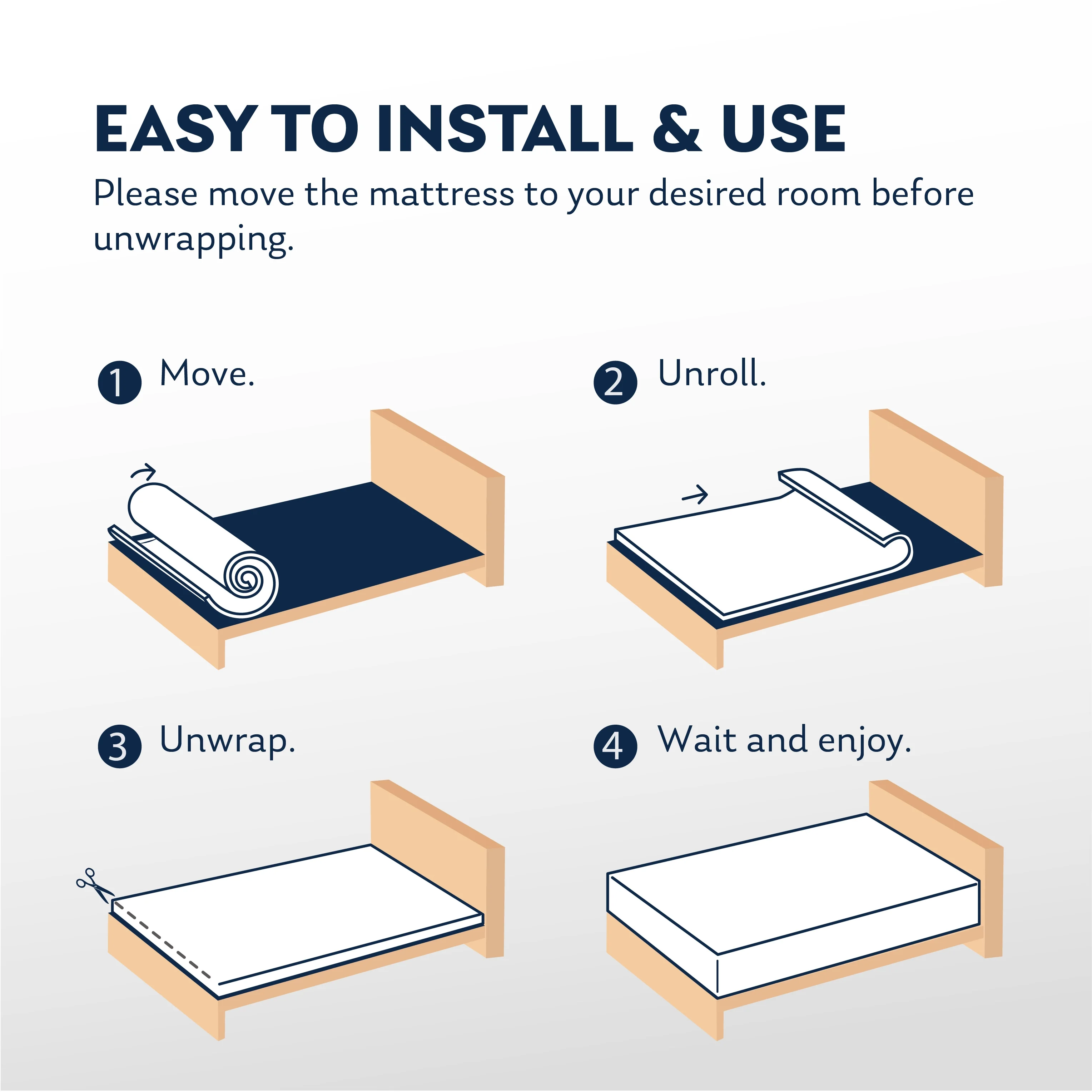 EASY TO INSTALL & USE

Please move the mattress to your desired room before unwrapping.

1 Move.

2 Unroll.

3 Unwrap.

4 Wait and enjoy.