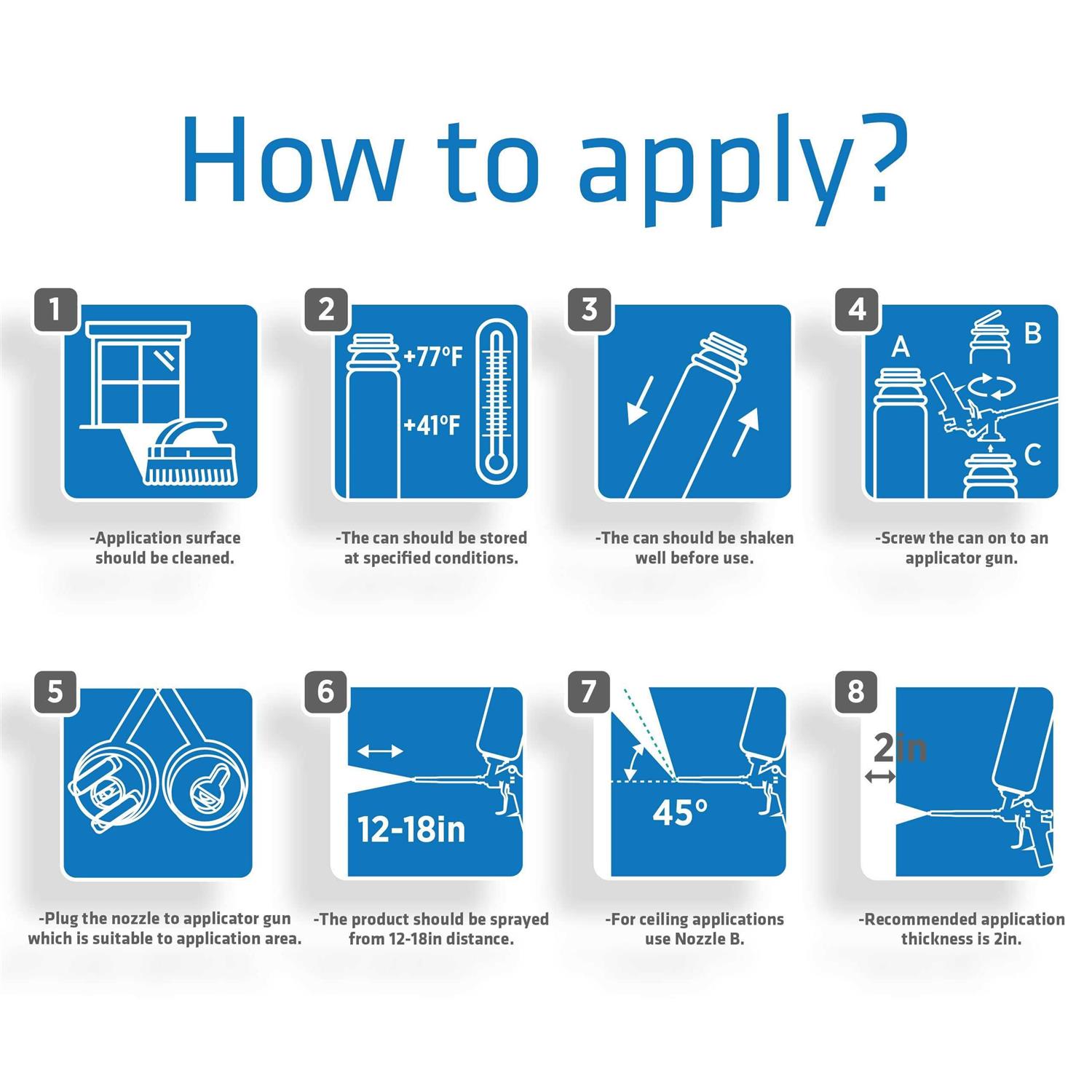 How to apply?

1

-Application surface should be cleaned.

2

+77°F

+41°F

-The can should be stored at specified conditions.

3

-The can should be shaken well before use.

4

A

B

C

-Screw the can on to an applicator gun.

5

-Plug the nozzle to applicator gun which is suitable to application area.

6

12-18in

-The product should be sprayed from 12-18in distance.

7

45°

-For ceiling applications use Nozzle B.

8

2in

-Recommended application thickness is 2in.