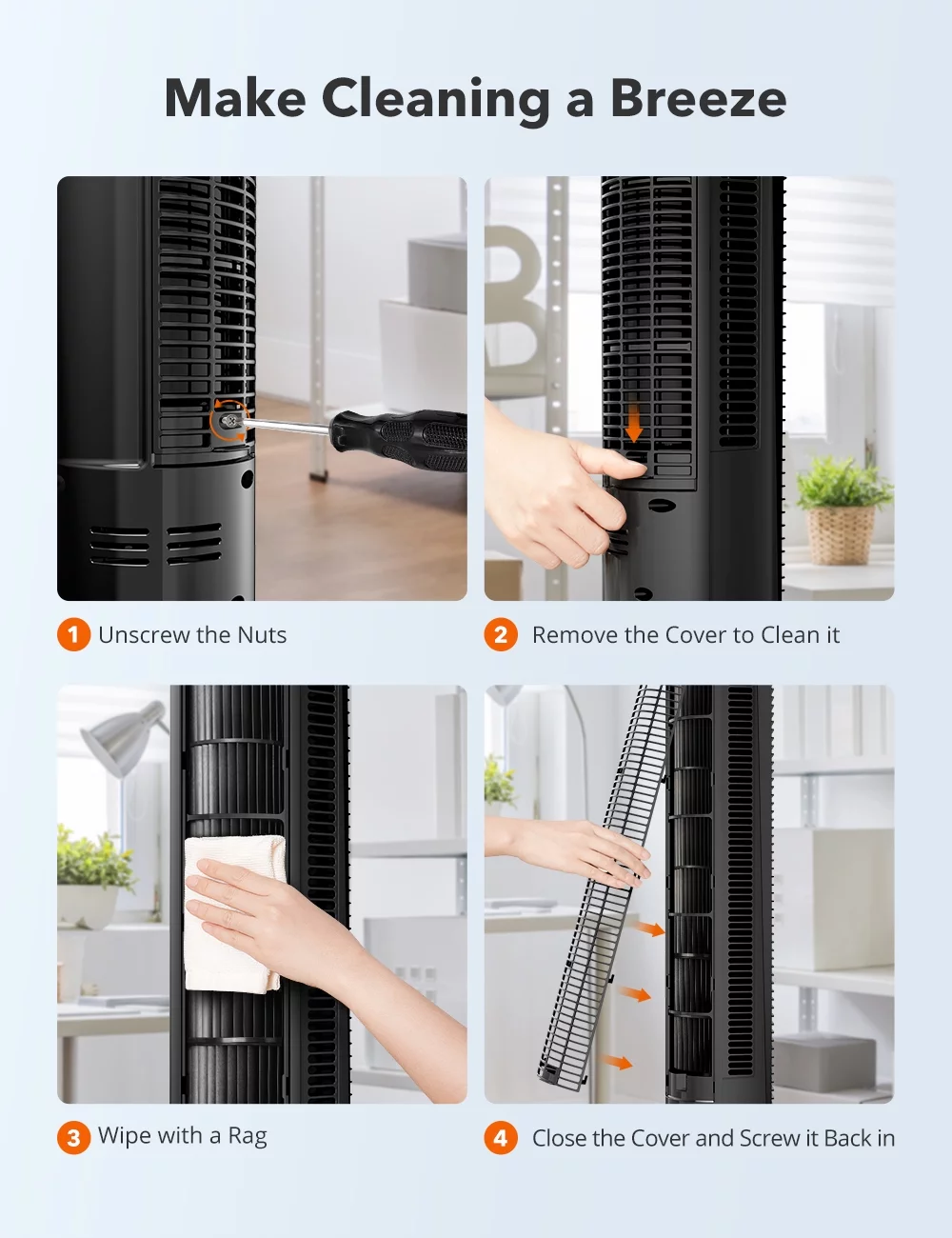 Make Cleaning a Breeze

1 Unscrew the Nuts

2 Remove the Cover to Clean it

3 Wipe with a Rag

4 Close the Cover and Screw it Back in