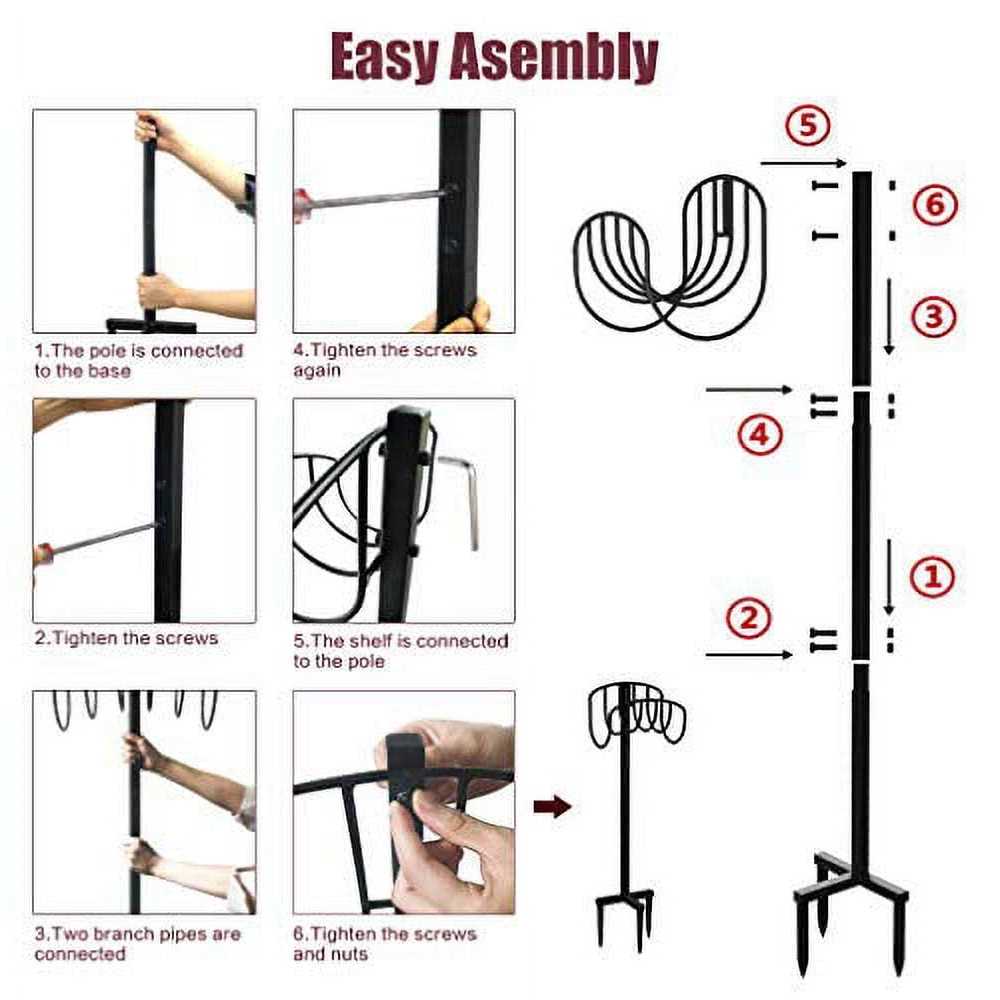 Easy Asembly

1.The pole is connected to the base

4.Tighten the screws again

2.Tighten the screws

5.The shelf is connected to the pole

3.Two branch pipes are connected

6.Tighten the screws and nuts

5
6
3
4
1
2