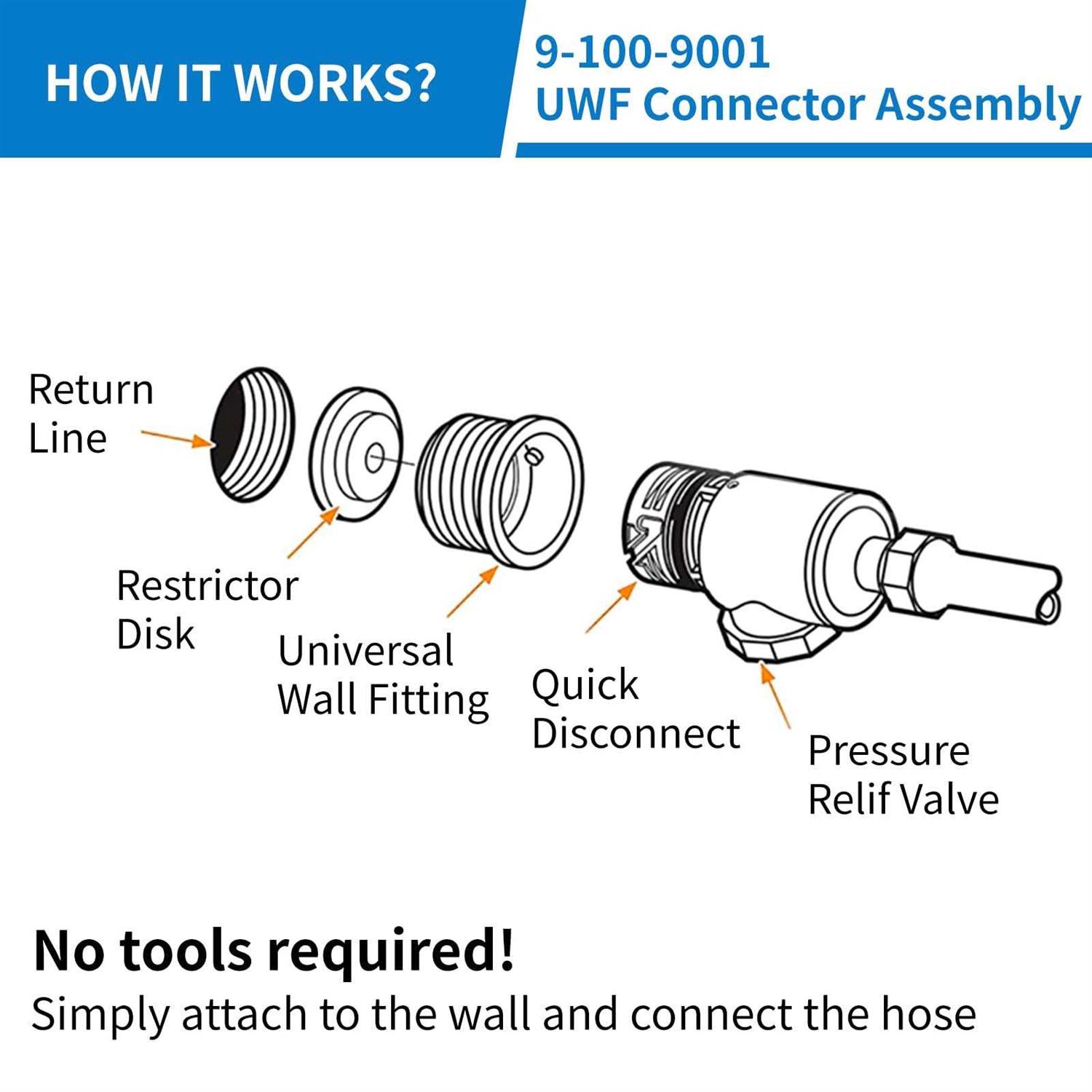 HOW IT WORKS?

9-100-9001
UWF Connector Assembly

Return Line

Restrictor Disk

Universal Wall Fitting

Quick Disconnect

Pressure Relif Valve

No tools required!
Simply attach to the wall and connect the hose