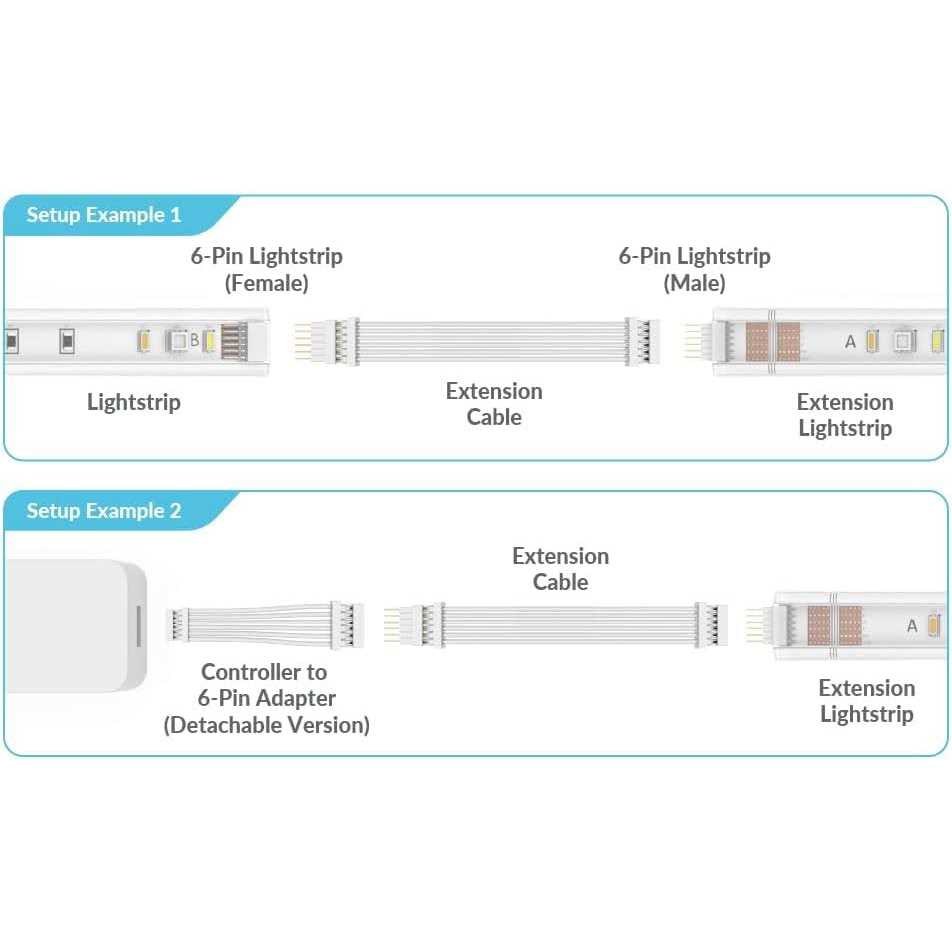 Setup Example 1

6-Pin Lightstrip (Female)

6-Pin Lightstrip (Male)

B

A

Lightstrip

Extension Cable

Extension Lightstrip

Setup Example 2

Extension Cable

A

Controller to 6-Pin Adapter (Detachable Version)

Extension Lightstrip