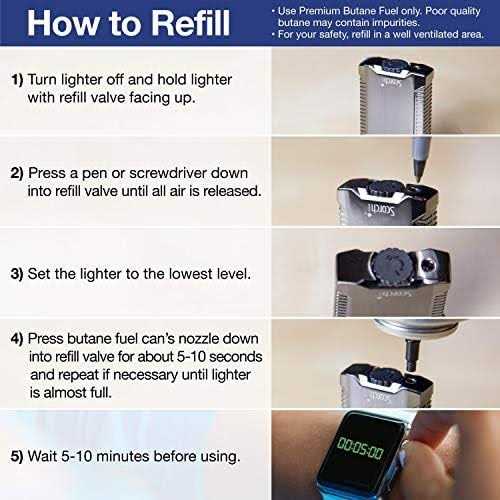 How to Refill

• Use Premium Butane Fuel only. Poor quality butane may contain impurities.
• For your safety, refill in a well ventilated area.

1) Turn lighter off and hold lighter with refill valve facing up.

Scorch

2) Press a pen or screwdriver down into refill valve until all air is released.

Scorch

3) Set the lighter to the lowest level.

Scorch

4) Press butane fuel can's nozzle down into refill valve for about 5-10 seconds and repeat if necessary until lighter is almost full.

Scorch

5) Wait 5-10 minutes before using.

00:05:00