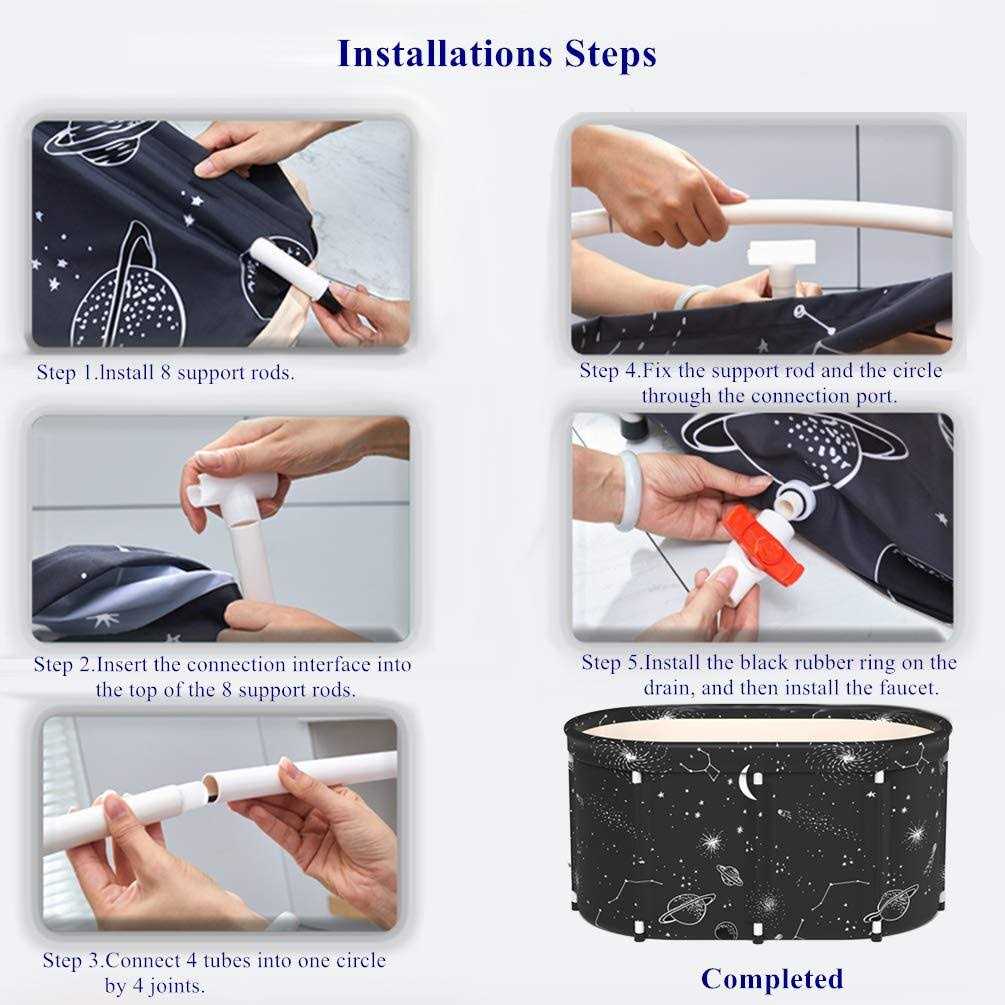 Installations Steps

Step 1.Install 8 support rods.

Step 2.Insert the connection interface into the top of the 8 support rods.

Step 3.Connect 4 tubes into one circle by 4 joints.

Step 4.Fix the support rod and the circle through the connection port.

Step 5.Install the black rubber ring on the drain, and then install the faucet.

Completed