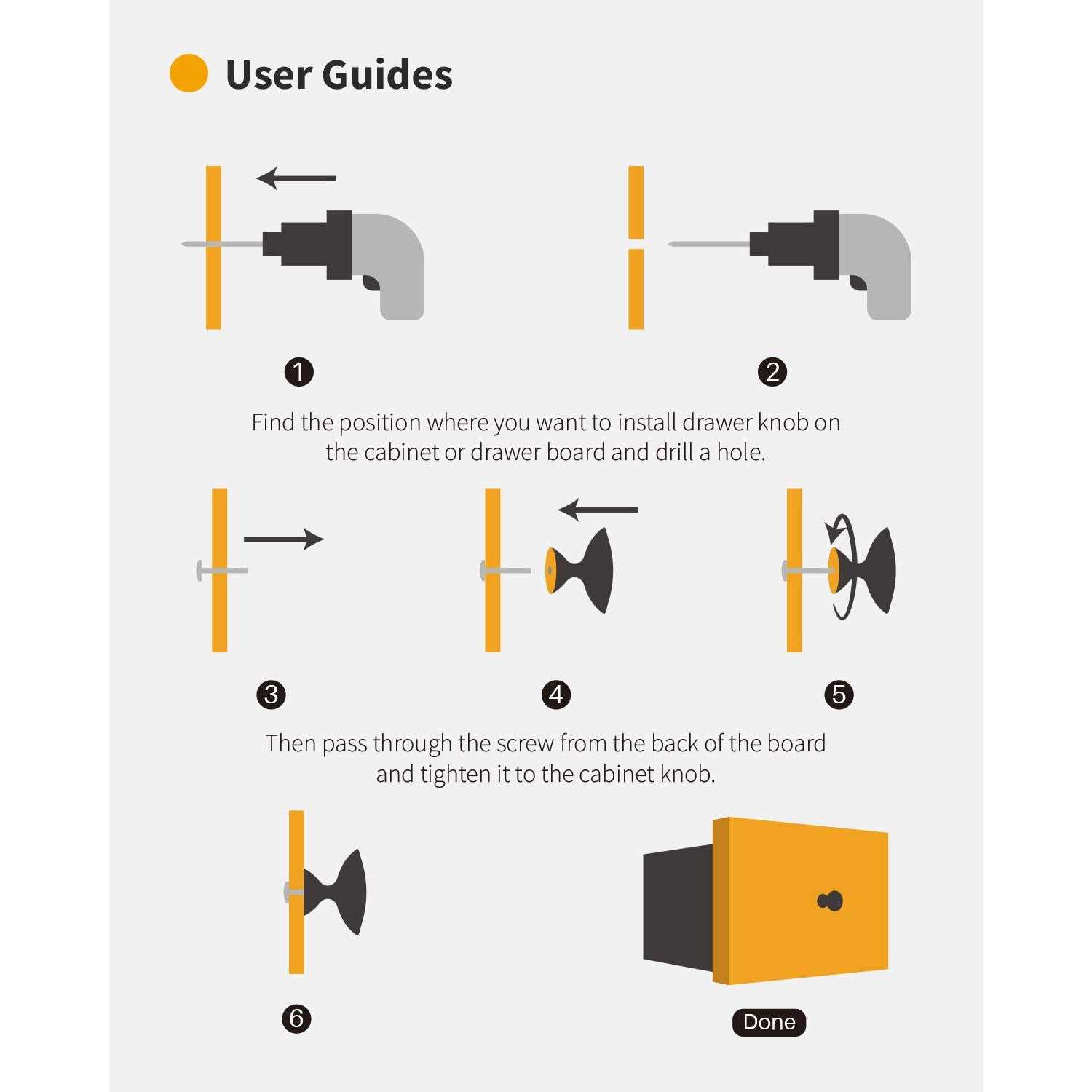 User Guides

1

2

Find the position where you want to install drawer knob on the cabinet or drawer board and drill a hole.

3

4

5

Then pass through the screw from the back of the board and tighten it to the cabinet knob.

6

Done