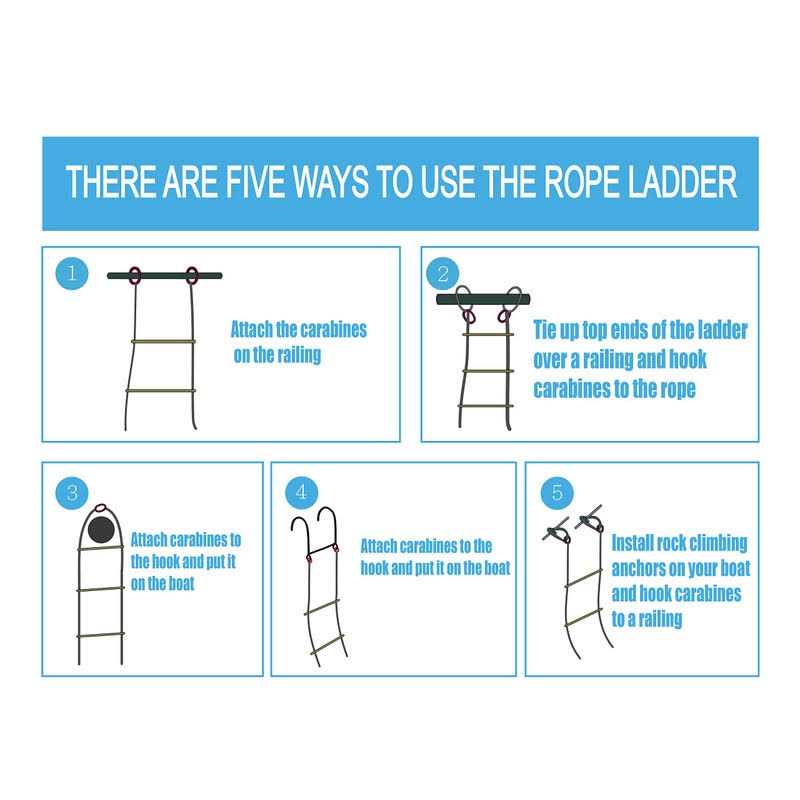 THERE ARE FIVE WAYS TO USE THE ROPE LADDER

1

Attach the carabines on the railing

2

Tie up top ends of the ladder over a railing and hook carabines to the rope

3

Attach carabines to the hook and put it on the boat

4

Attach carabines to the hook and put it on the boat

5

Install rock climbing anchors on your boat and hook carabines to a railing