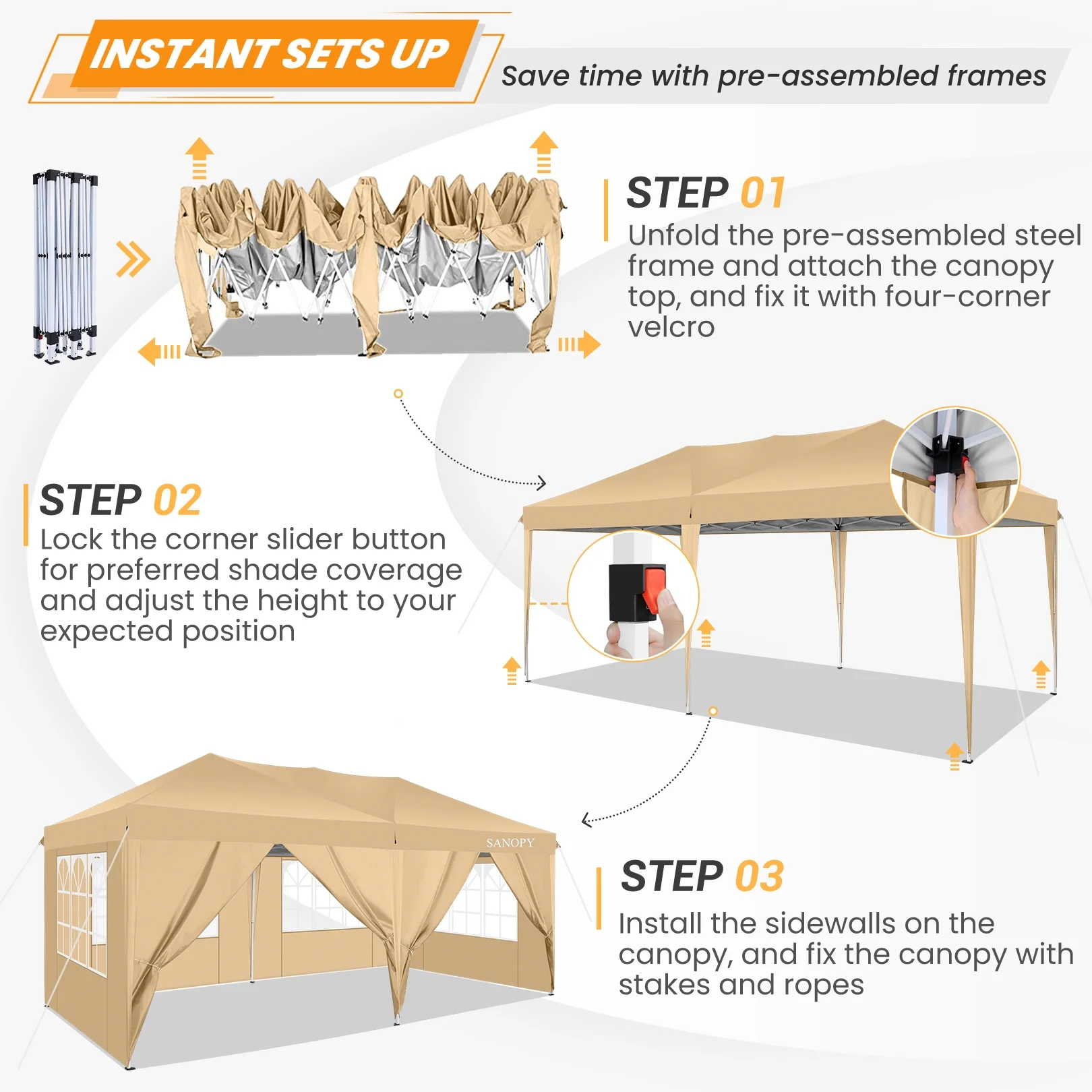 INSTANT SETS UP

Save time with pre-assembled frames

STEP 01
Unfold the pre-assembled steel frame and attach the canopy top, and fix it with four-corner velcro

STEP 02
Lock the corner slider button for preferred shade coverage and adjust the height to your expected position

SANOPY

STEP 03
Install the sidewalls on the canopy, and fix the canopy with stakes and ropes