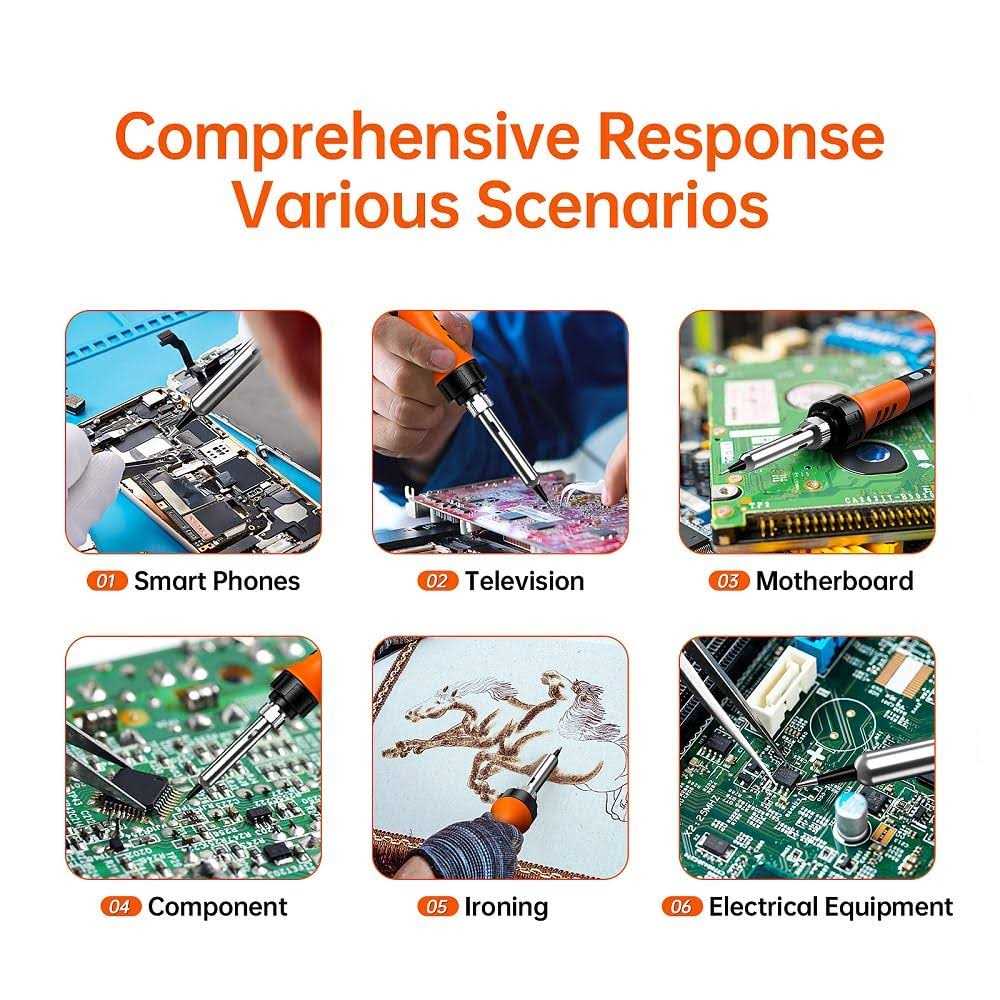 Comprehensive Response Various Scenarios

01 Smart Phones

02 Television

03 Motherboard

04 Component

05 Ironing

06 Electrical Equipment