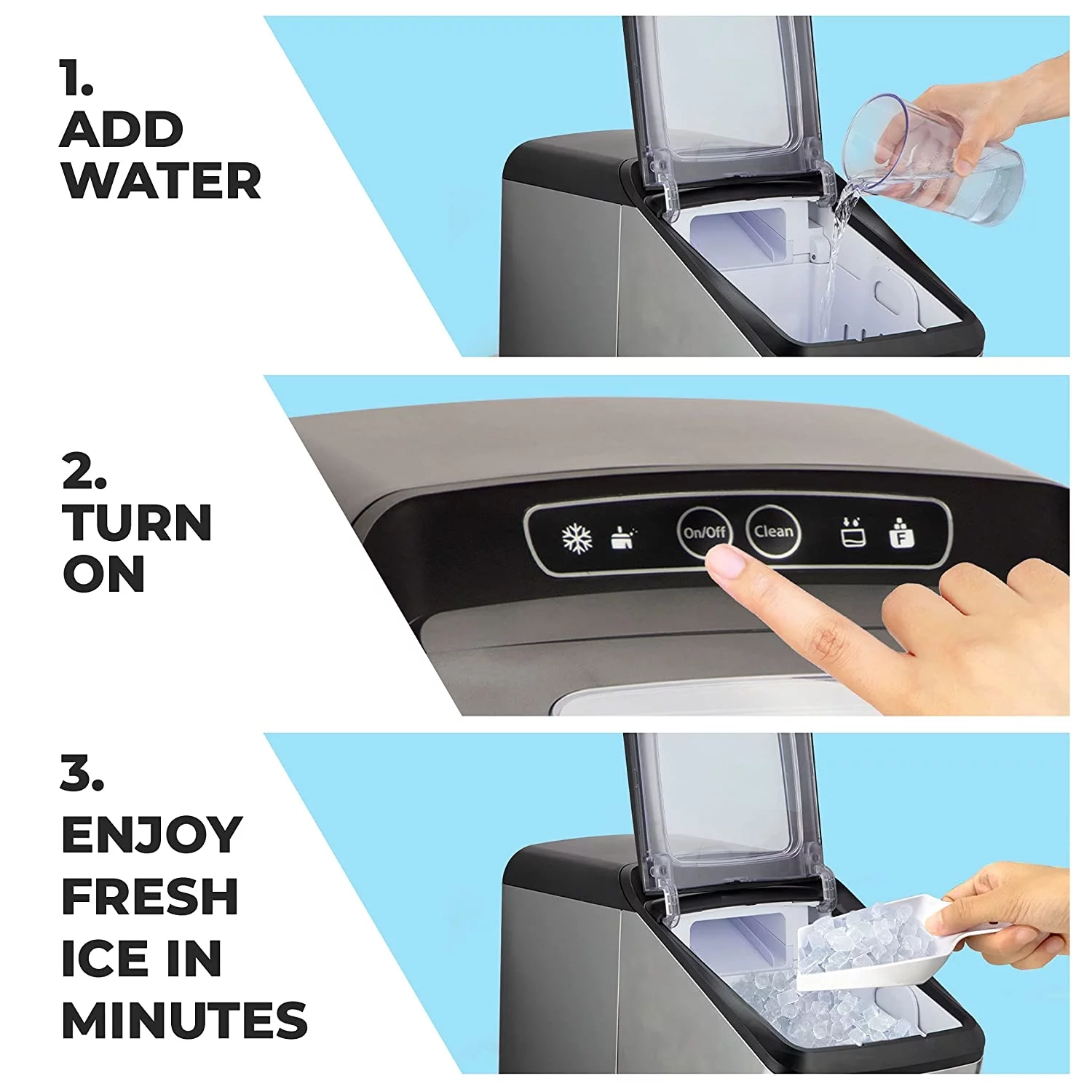 1.
ADD
WATER

2.
TURN
ON

On/Off
Clean
F

3.
ENJOY
FRESH
ICE IN
MINUTES