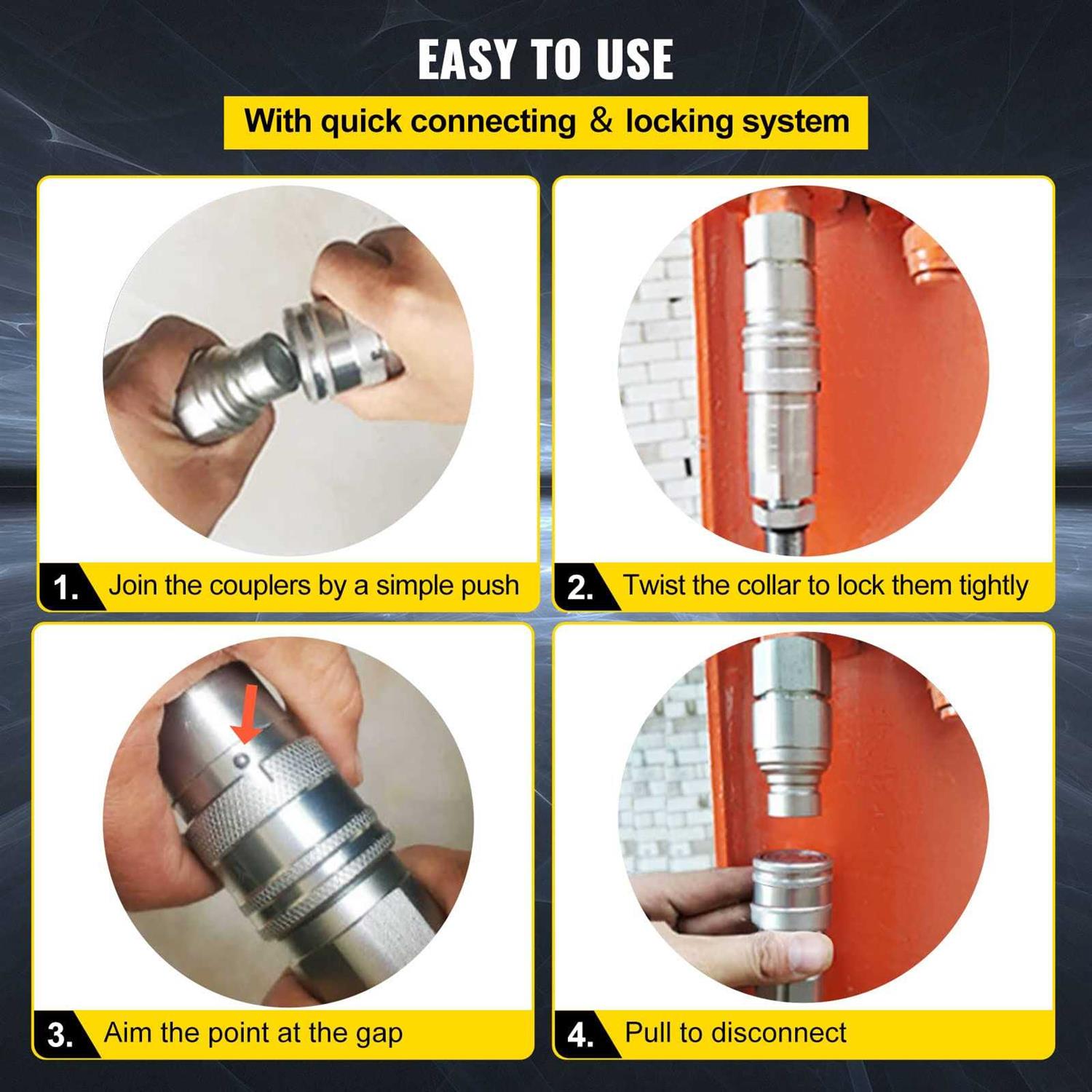 EASY TO USE

With quick connecting & locking system

1. Join the couplers by a simple push

2. Twist the collar to lock them tightly

3. Aim the point at the gap

4. Pull to disconnect