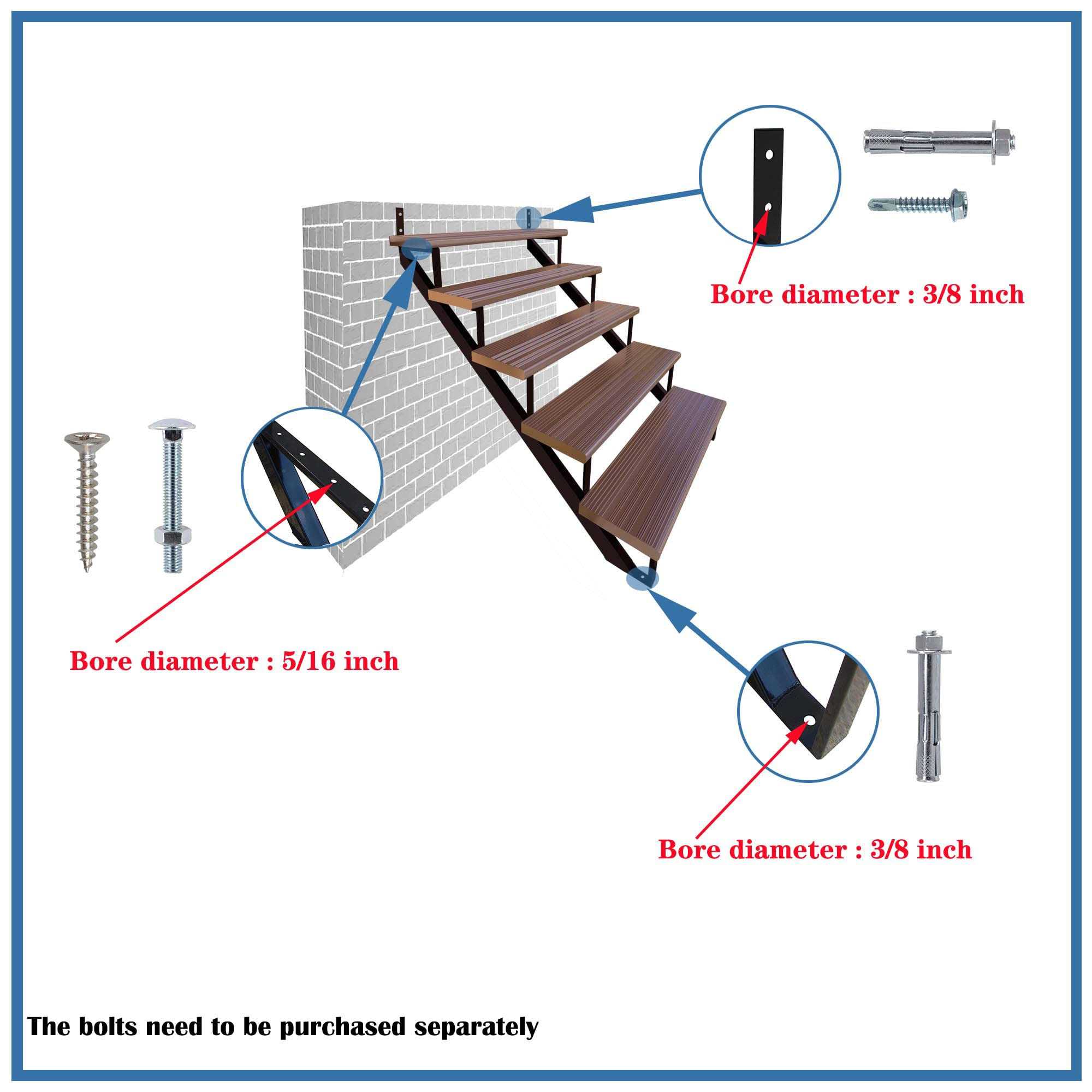 Bore diameter : 3/8 inch

Bore diameter : 5/16 inch

Bore diameter : 3/8 inch

The bolts need to be purchased separately