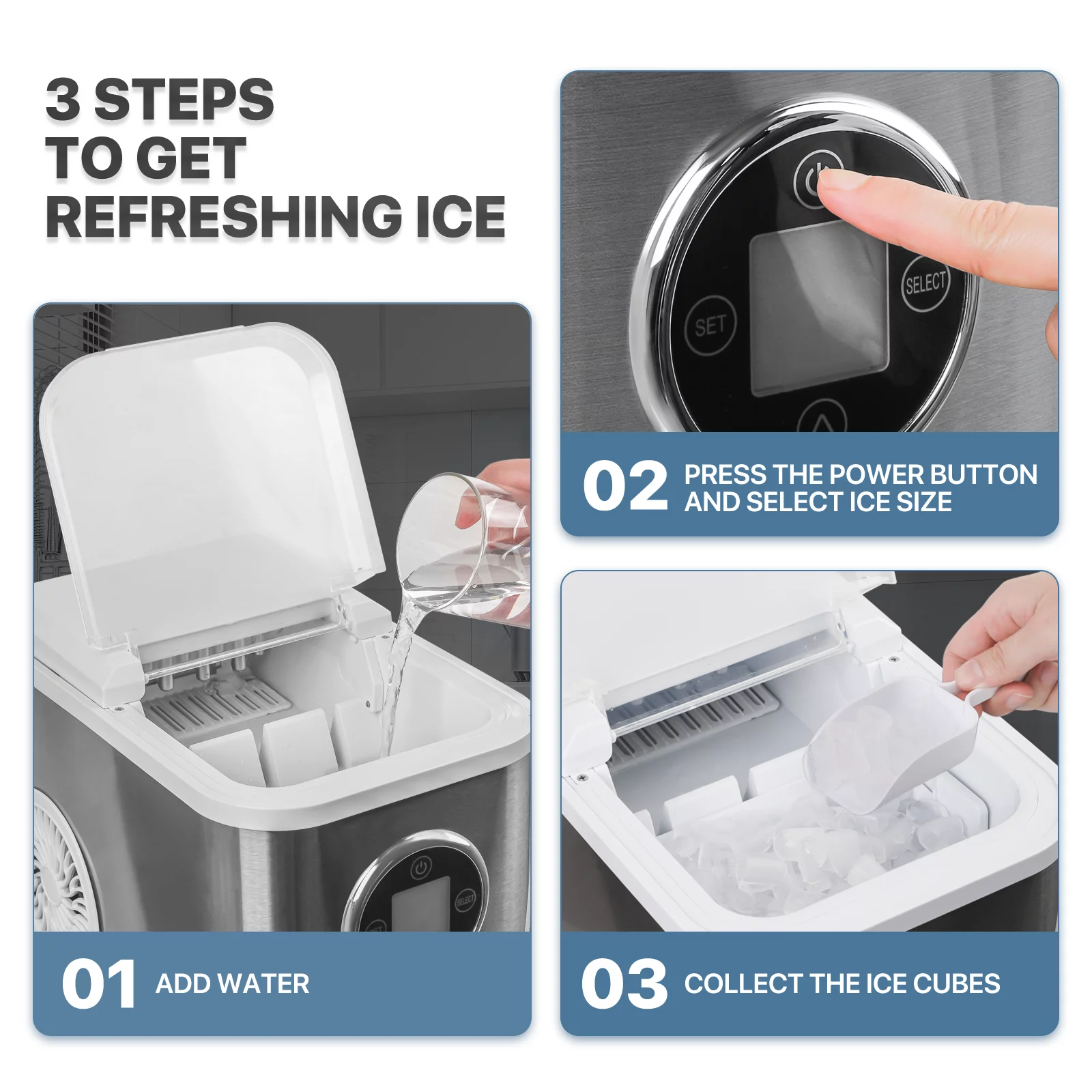 3 STEPS
TO GET
REFRESHING ICE

SELECT

SET

02 PRESS THE POWER BUTTON AND SELECT ICE SIZE

SELECT

01 ADD WATER

03 COLLECT THE ICE CUBES