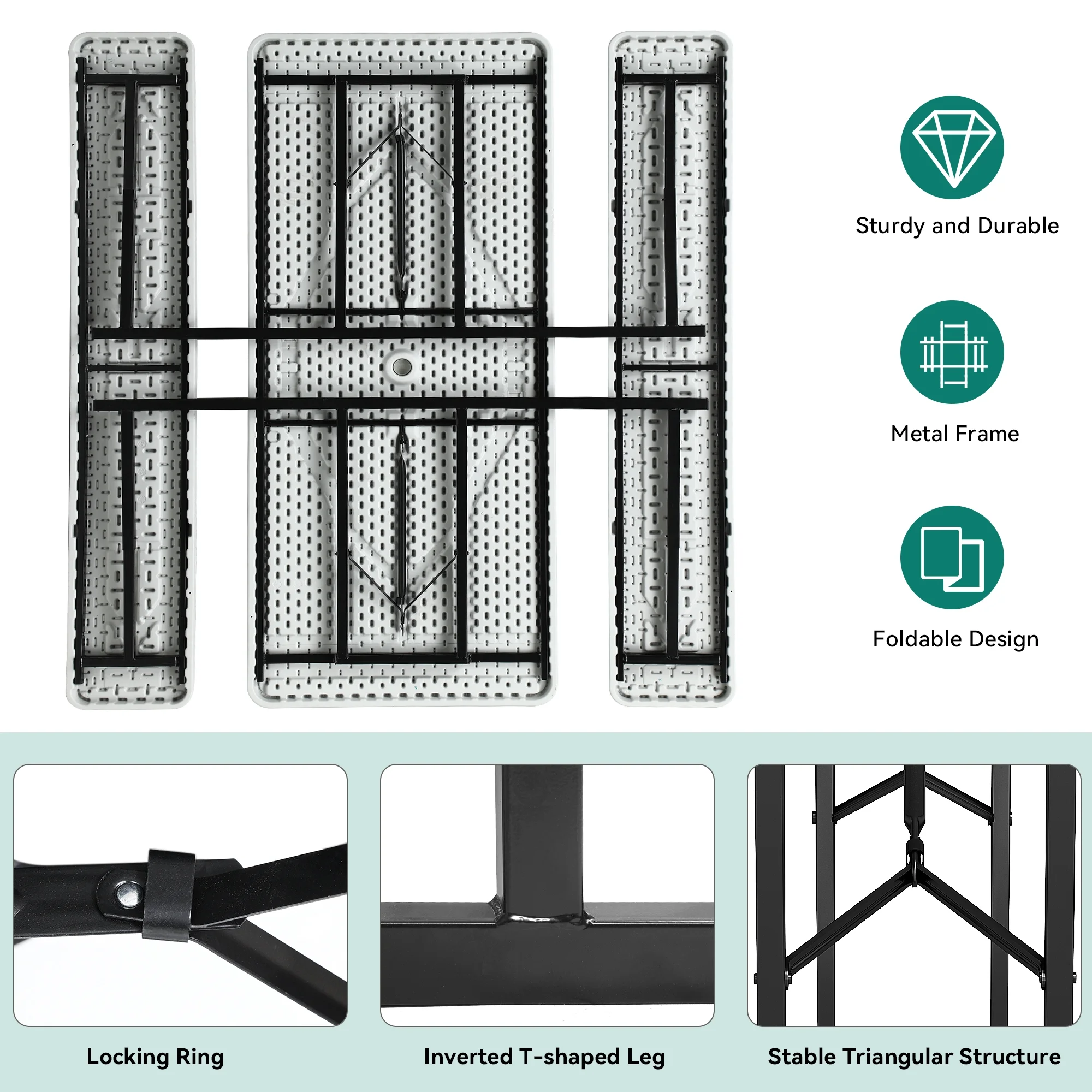 Sturdy and Durable

Metal Frame

Foldable Design

Locking Ring

Inverted T-shaped Leg

Stable Triangular Structure