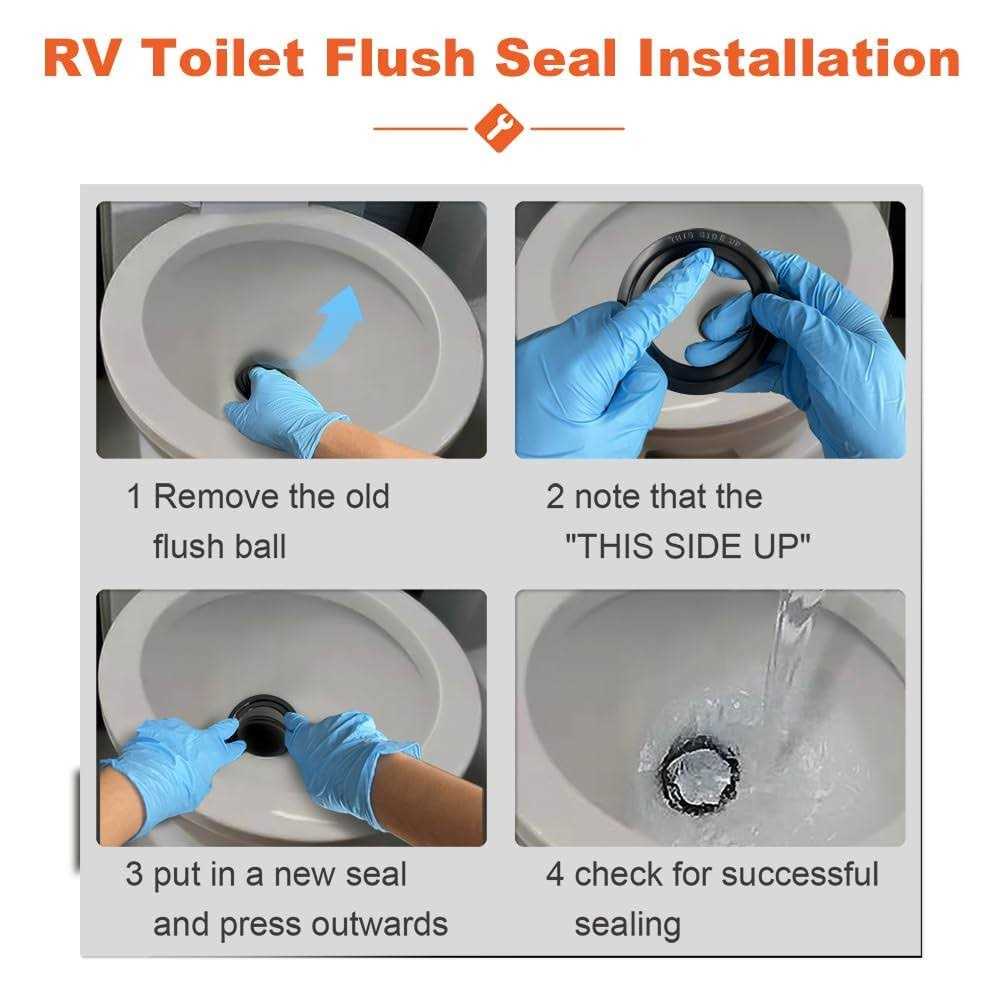 RV Toilet Flush Seal Installation

THIS SIDE UP

1 Remove the old flush ball

2 note that the "THIS SIDE UP"

3 put in a new seal and press outwards

4 check for successful sealing