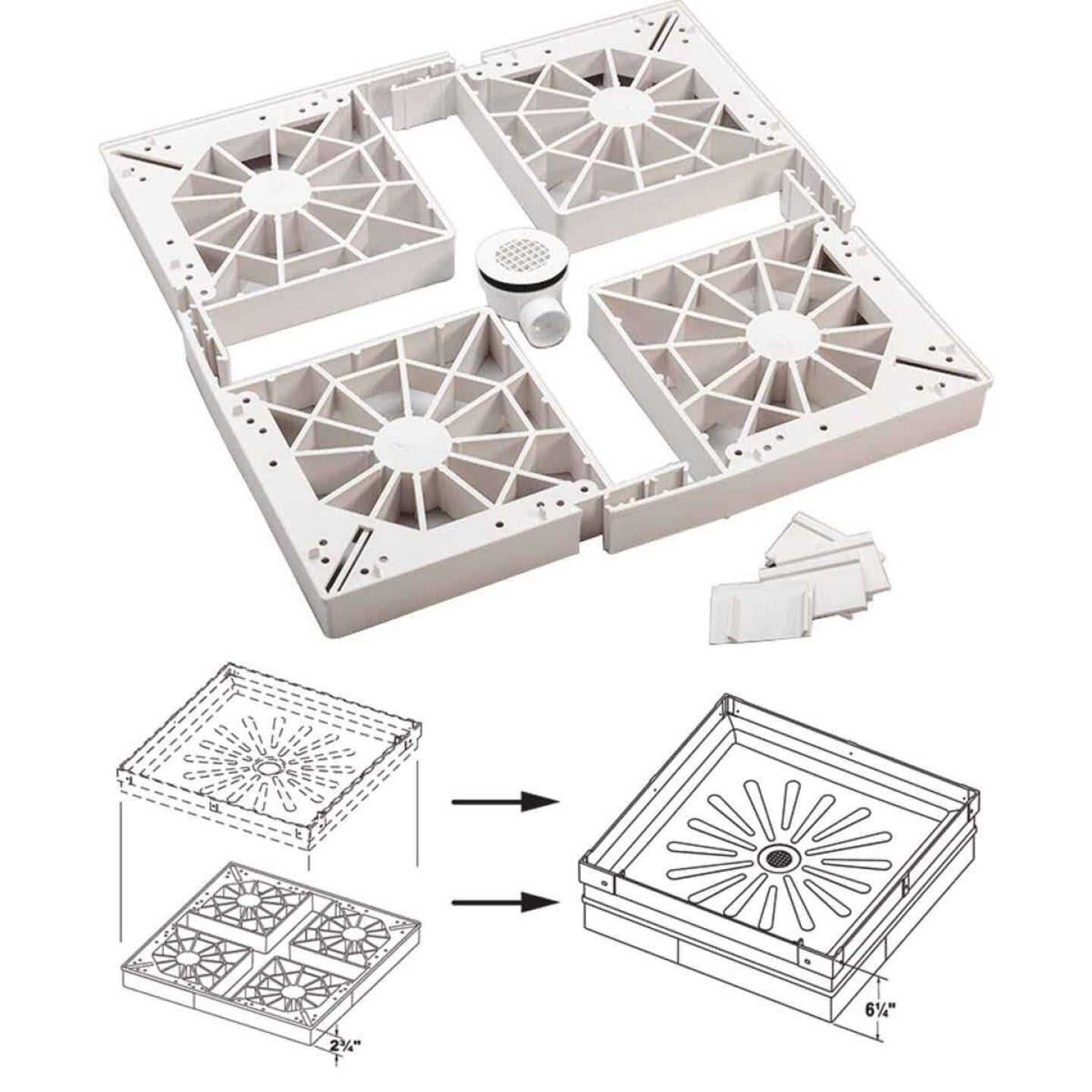 2¾"

6¼"