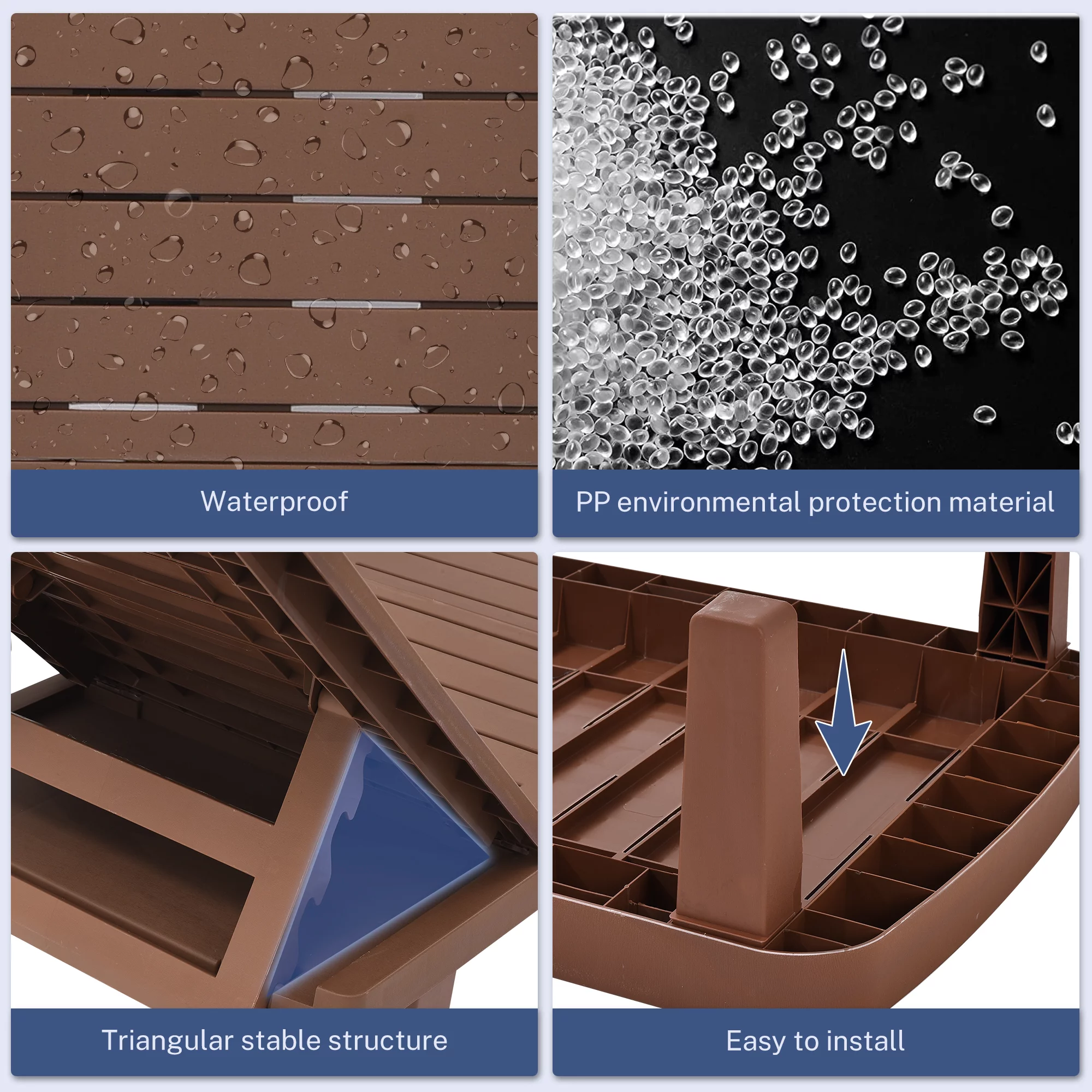 Waterproof

PP environmental protection material

Triangular stable structure

Easy to install