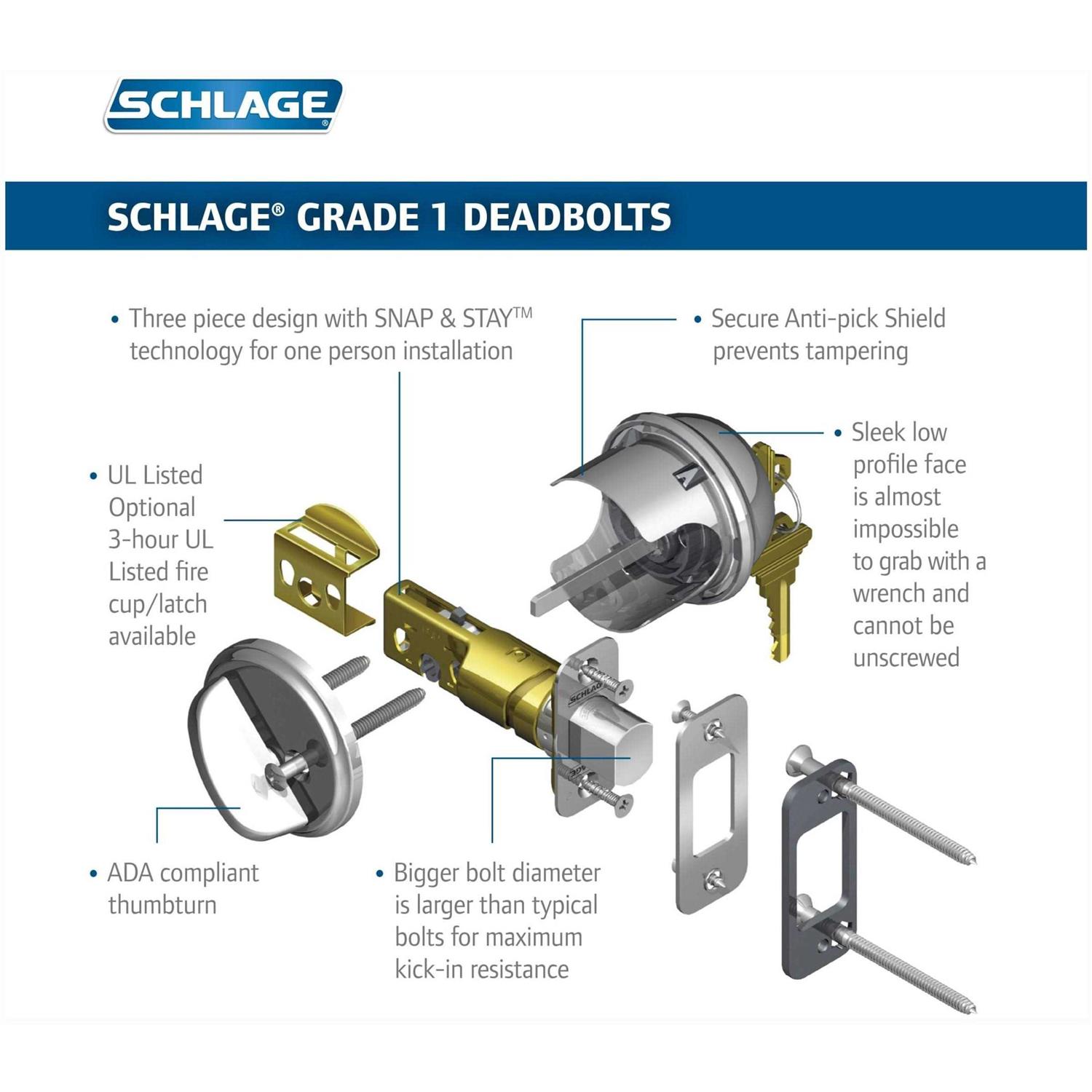 SCHLAGE®

SCHLAGE® GRADE 1 DEADBOLTS

• Three piece design with SNAP & STAY™ technology for one person installation

• Secure Anti-pick Shield prevents tampering

• UL Listed Optional 3-hour UL Listed fire cup/latch available

• Sleek low profile face is almost impossible to grab with a wrench and cannot be unscrewed

SCHLAGE

• ADA compliant thumbturn

• Bigger bolt diameter is larger than typical bolts for maximum kick-in resistance