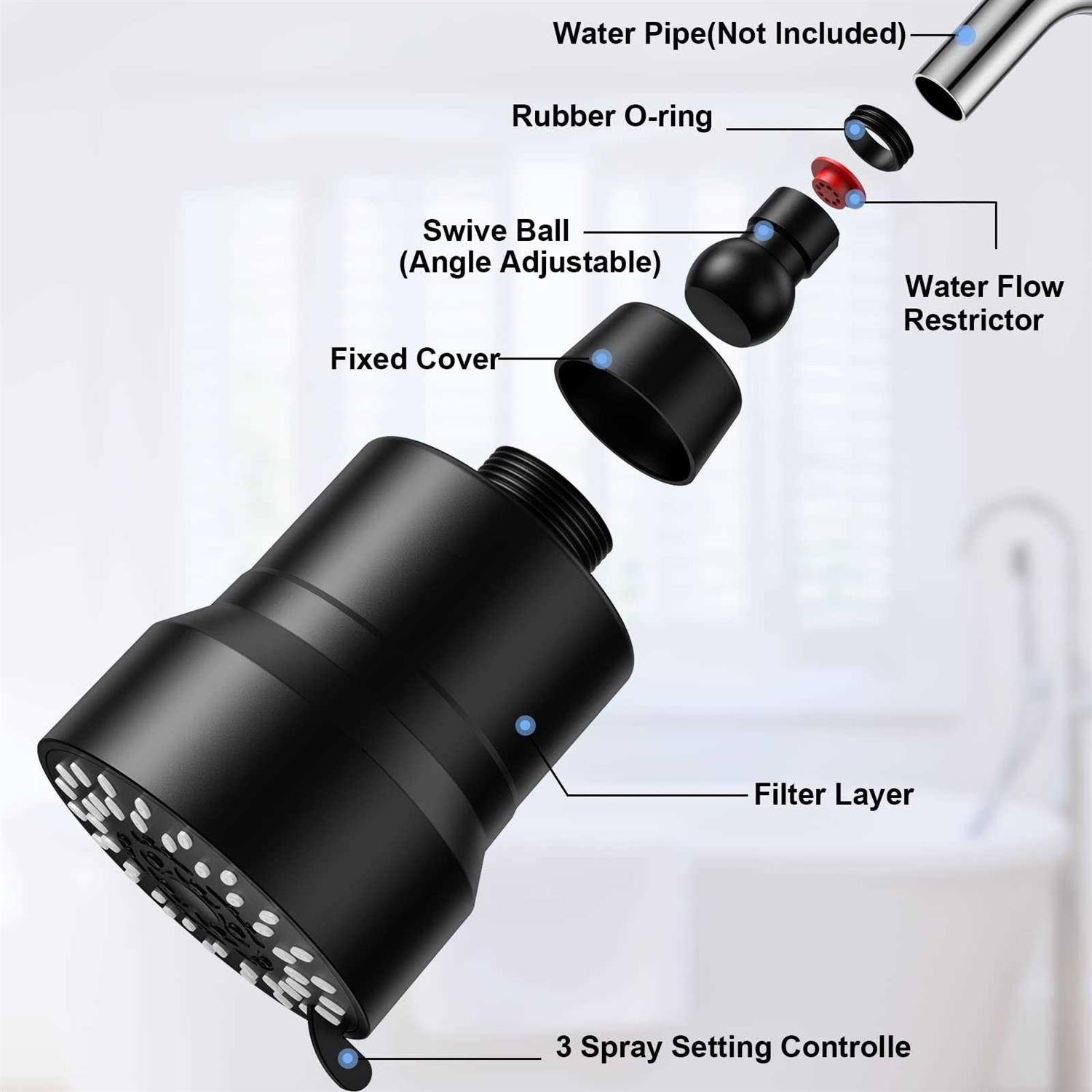 Water Pipe(Not Included)

Rubber O-ring

Swive Ball
(Angle Adjustable)

Water Flow
Restrictor

Fixed Cover

Filter Layer

3 Spray Setting Controlle