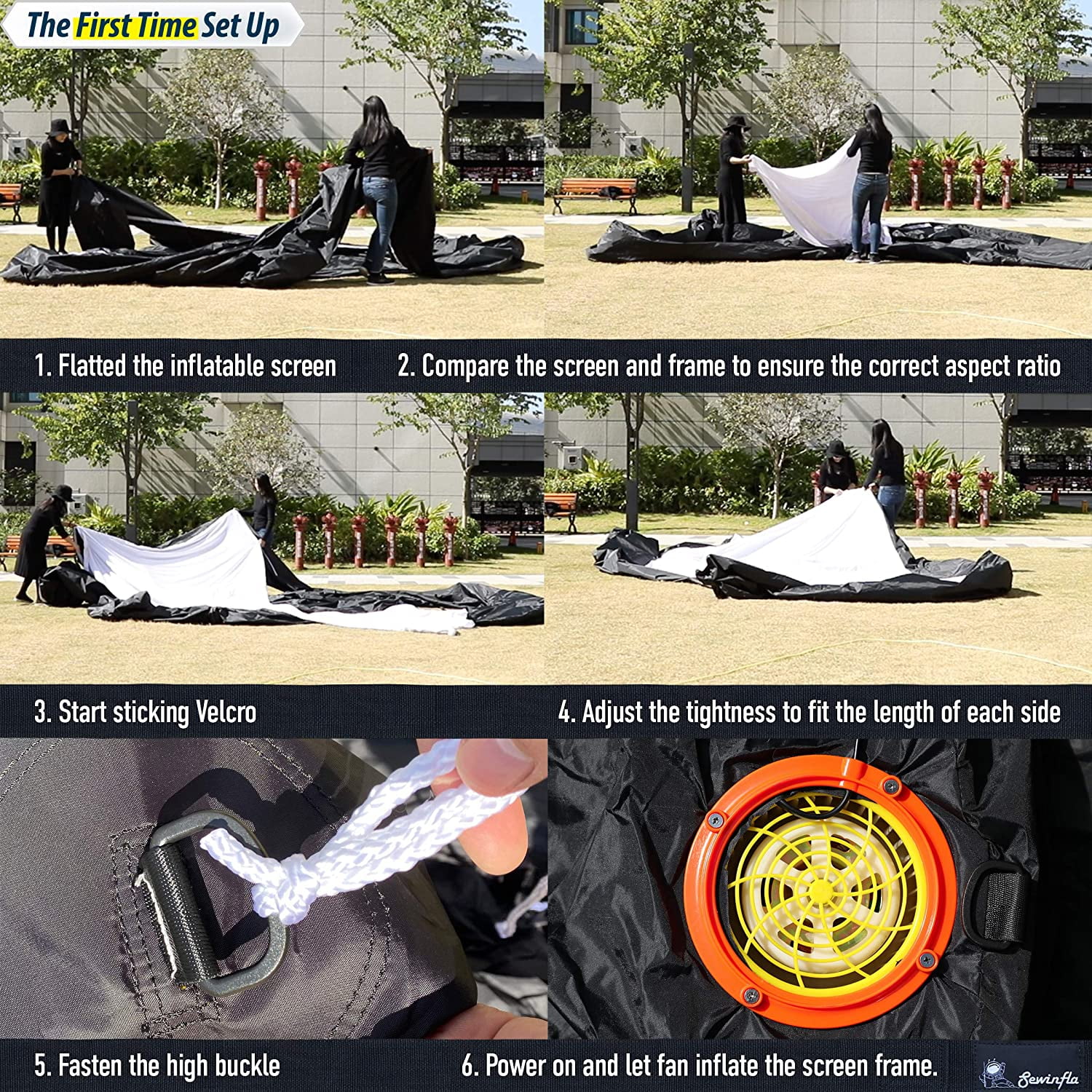 The First Time Set Up

1. Flatted the inflatable screen

2. Compare the screen and frame to ensure the correct aspect ratio

3. Start sticking Velcro

4. Adjust the tightness to fit the length of each side

5. Fasten the high buckle

6. Power on and let fan inflate the screen frame.

Sewinfla