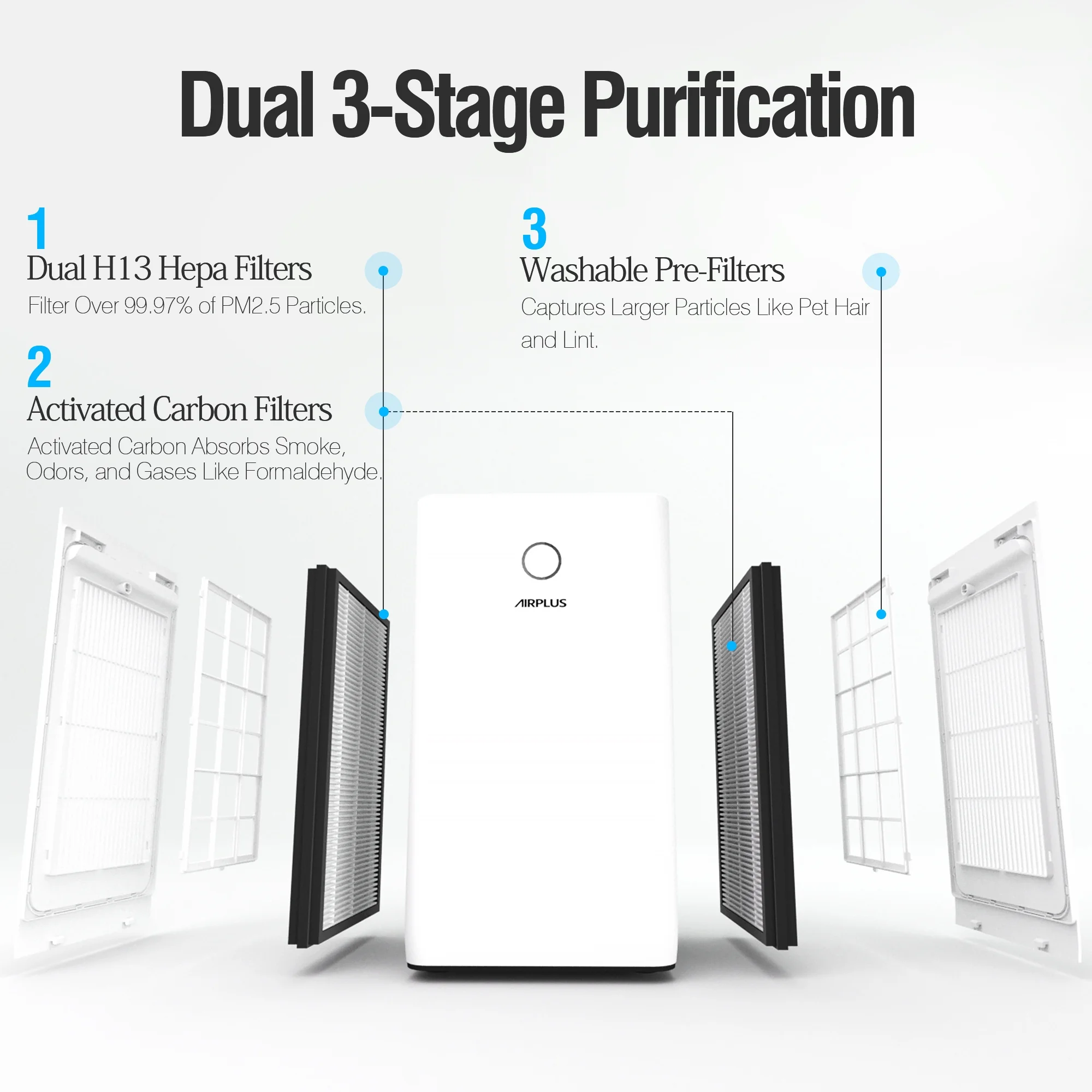 Dual 3-Stage Purification

1
Dual H13 Hepa Filters
Filter Over 99.97% of PM2.5 Particles.

2
Activated Carbon Filters
Activated Carbon Absorbs Smoke, Odors, and Gases Like Formaldehyde.

3
Washable Pre-Filters
Captures Larger Particles Like Pet Hair and Lint.

AIRPLUS