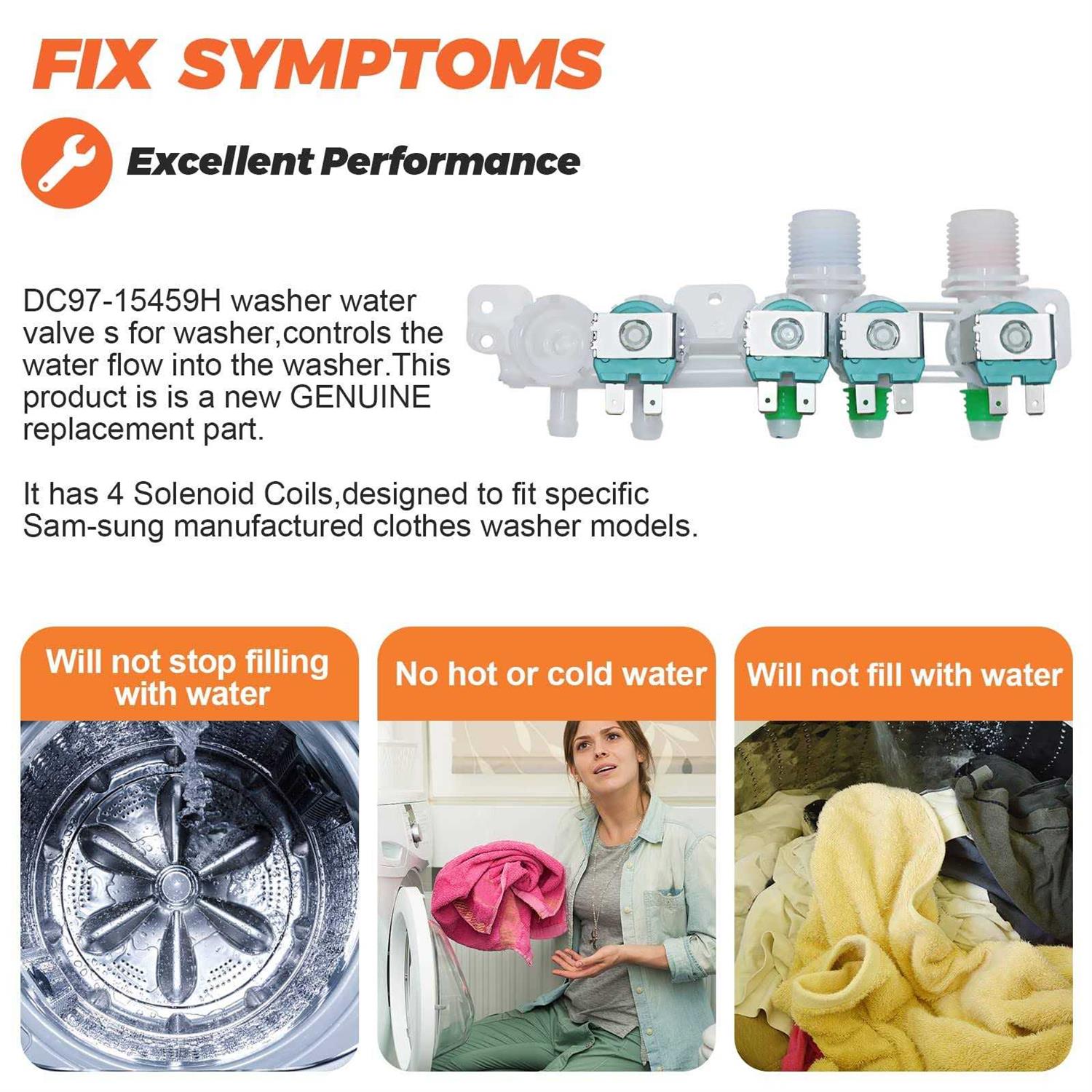 FIX SYMPTOMS

Excellent Performance

DC97-15459H washer water valve s for washer,controls the water flow into the washer.This product is is a new GENUINE replacement part.

It has 4 Solenoid Coils,designed to fit specific Sam-sung manufactured clothes washer models.

Will not stop filling with water

No hot or cold water

Will not fill with water